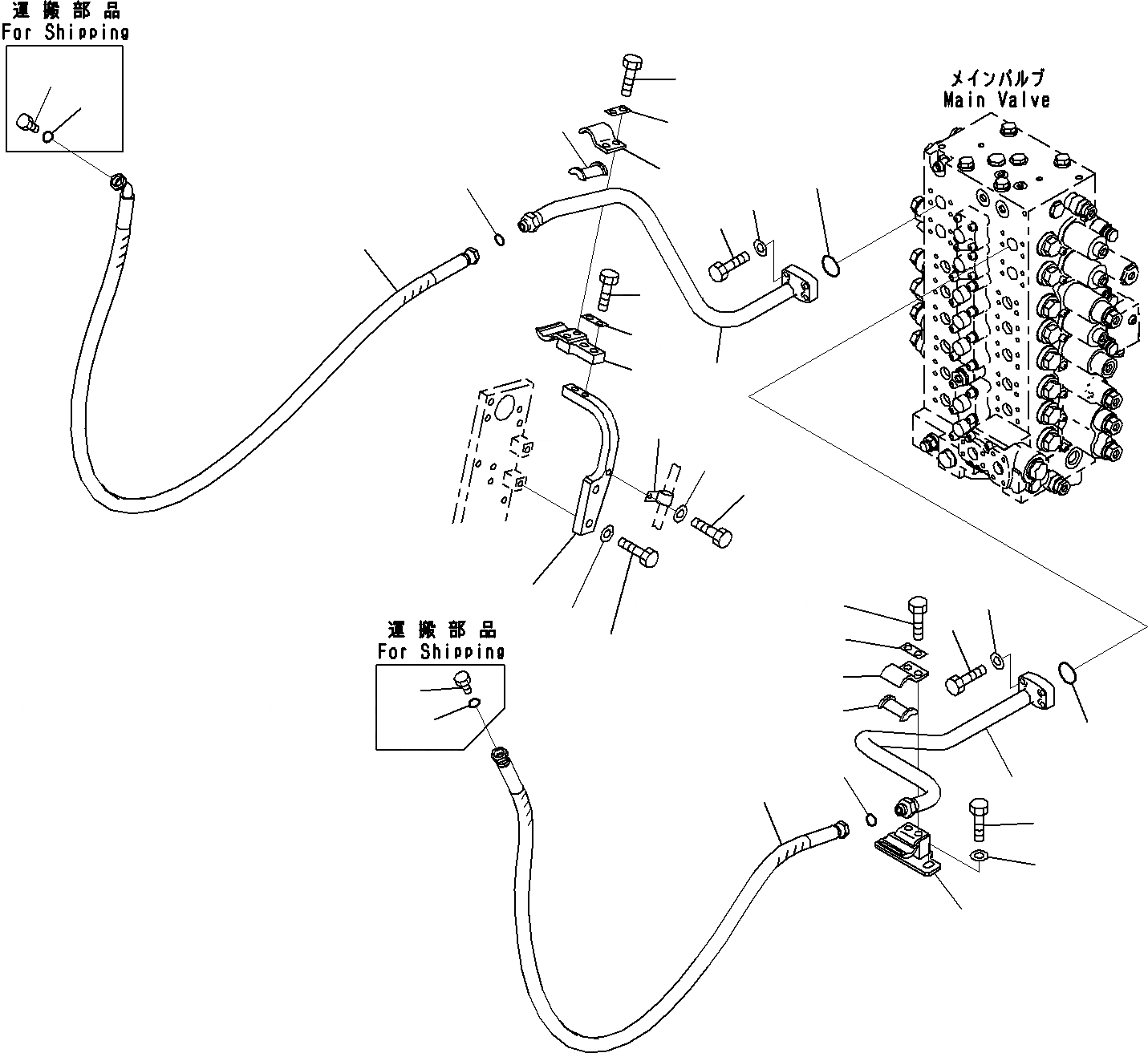 運搬部品
For Shipping

メインバルブ
Main Valve

運搬部品
For Shipping