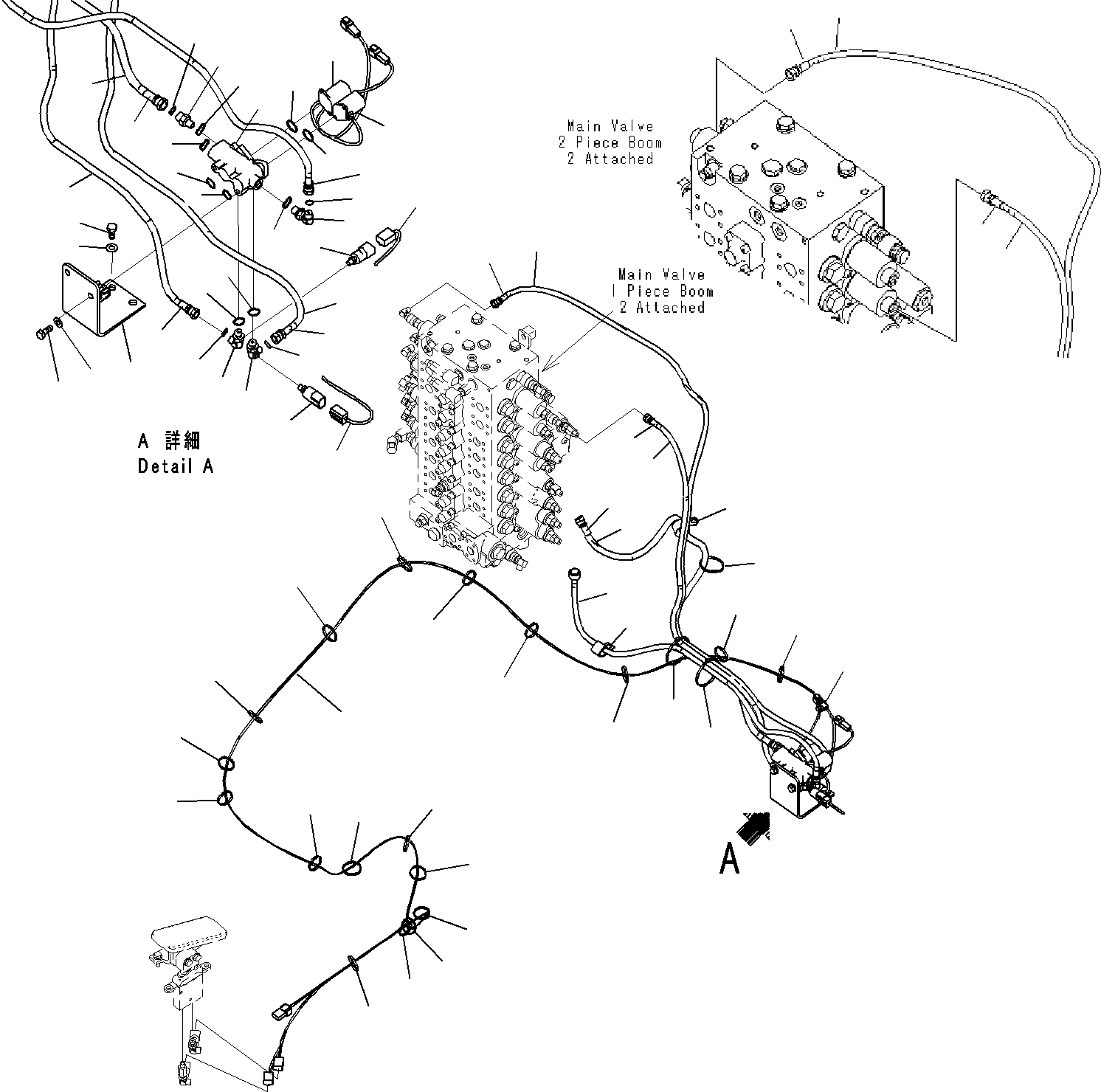 Main Valve
2 Piece Boom
2 Attached

Main Valve
1 Piece Boom
2 Attached

A 詳細
Detail A

A