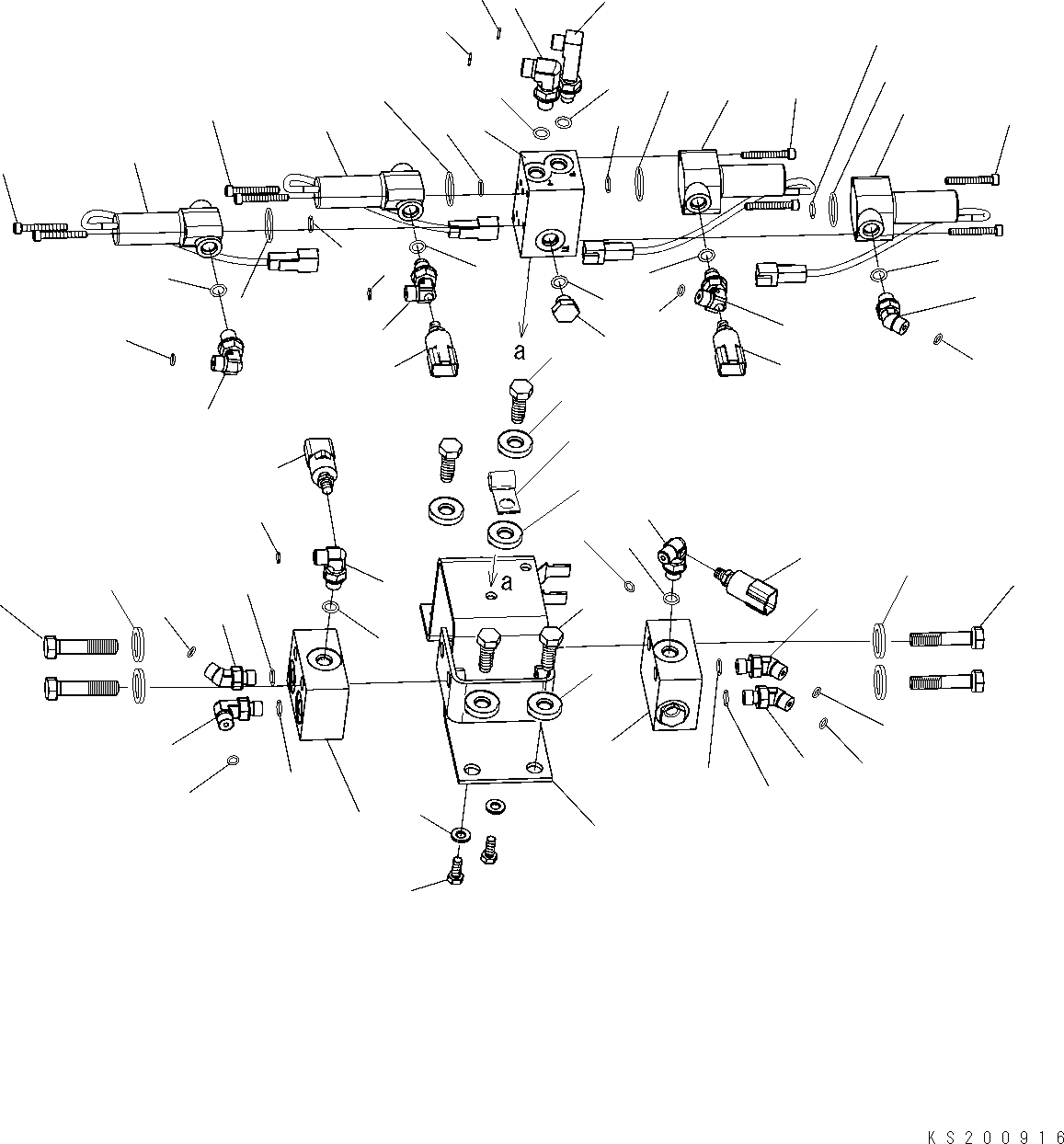 a

a

KS200916