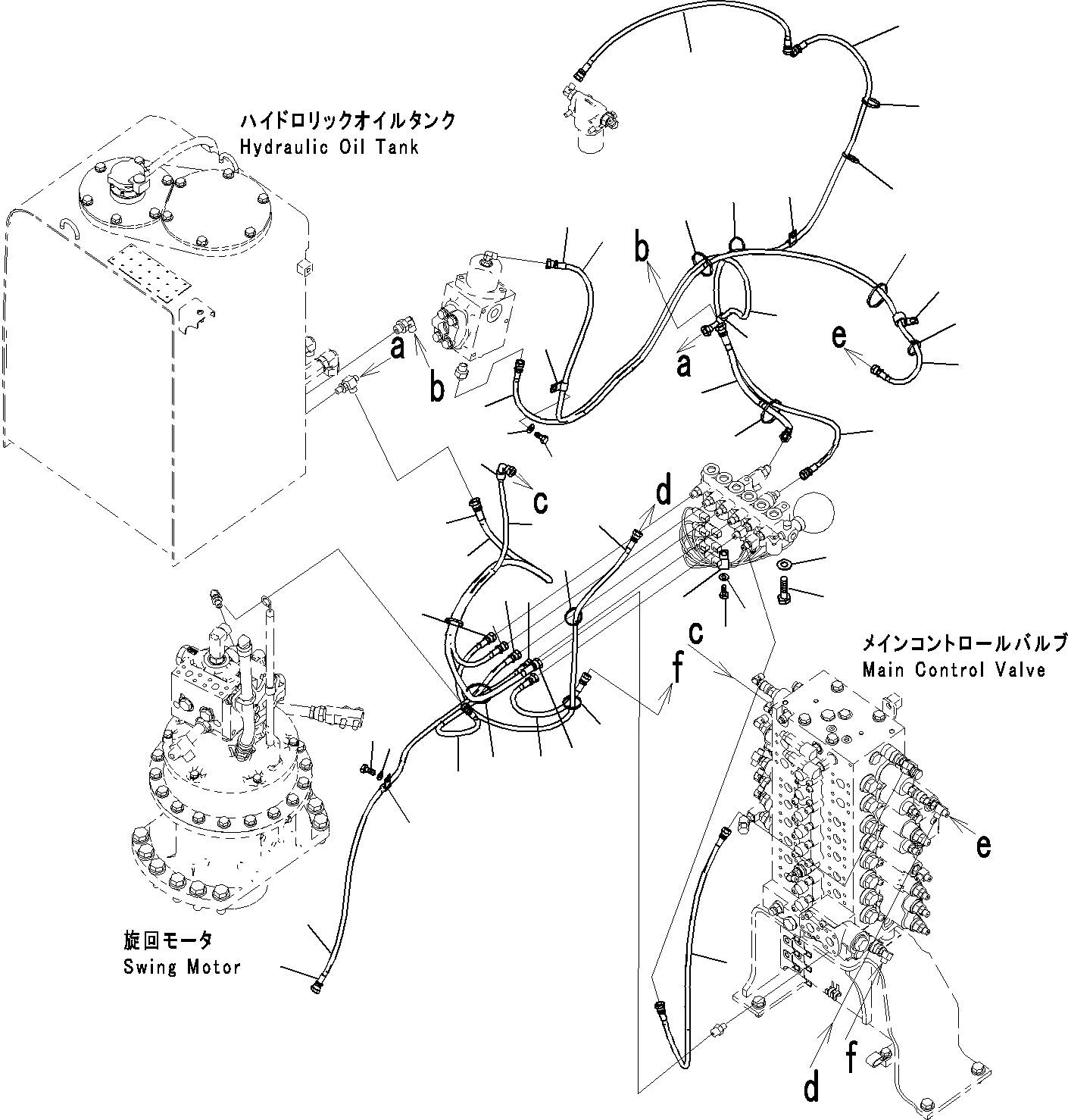 ハイドロリックオイルタンク
Hydraulic Oil Tank

b
a
b
a
e
c
d
c
f
メインコントロールバルブ
Main Control Valve
e
旋回モータ
Swing Motor
d
f