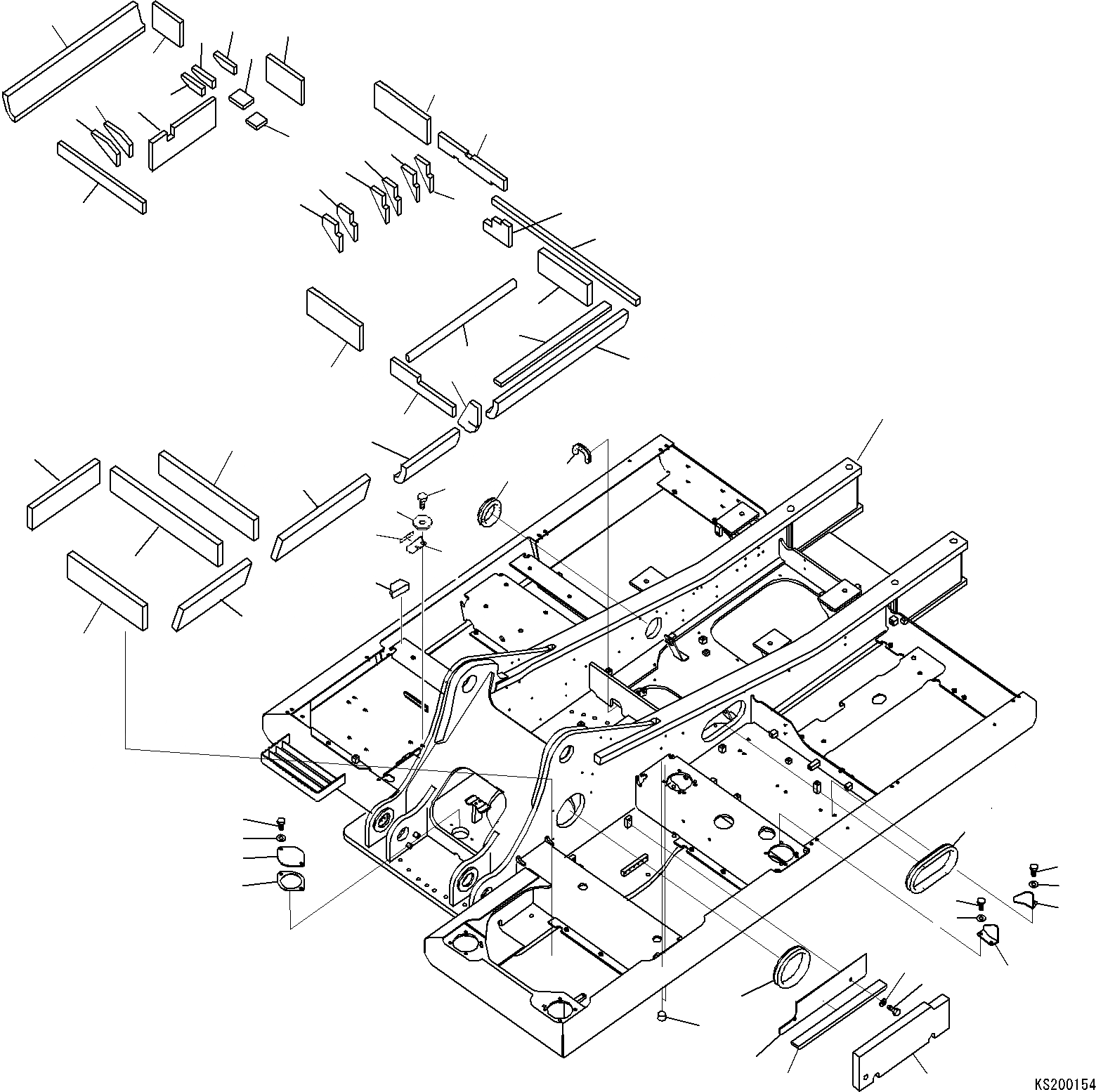 KS200154