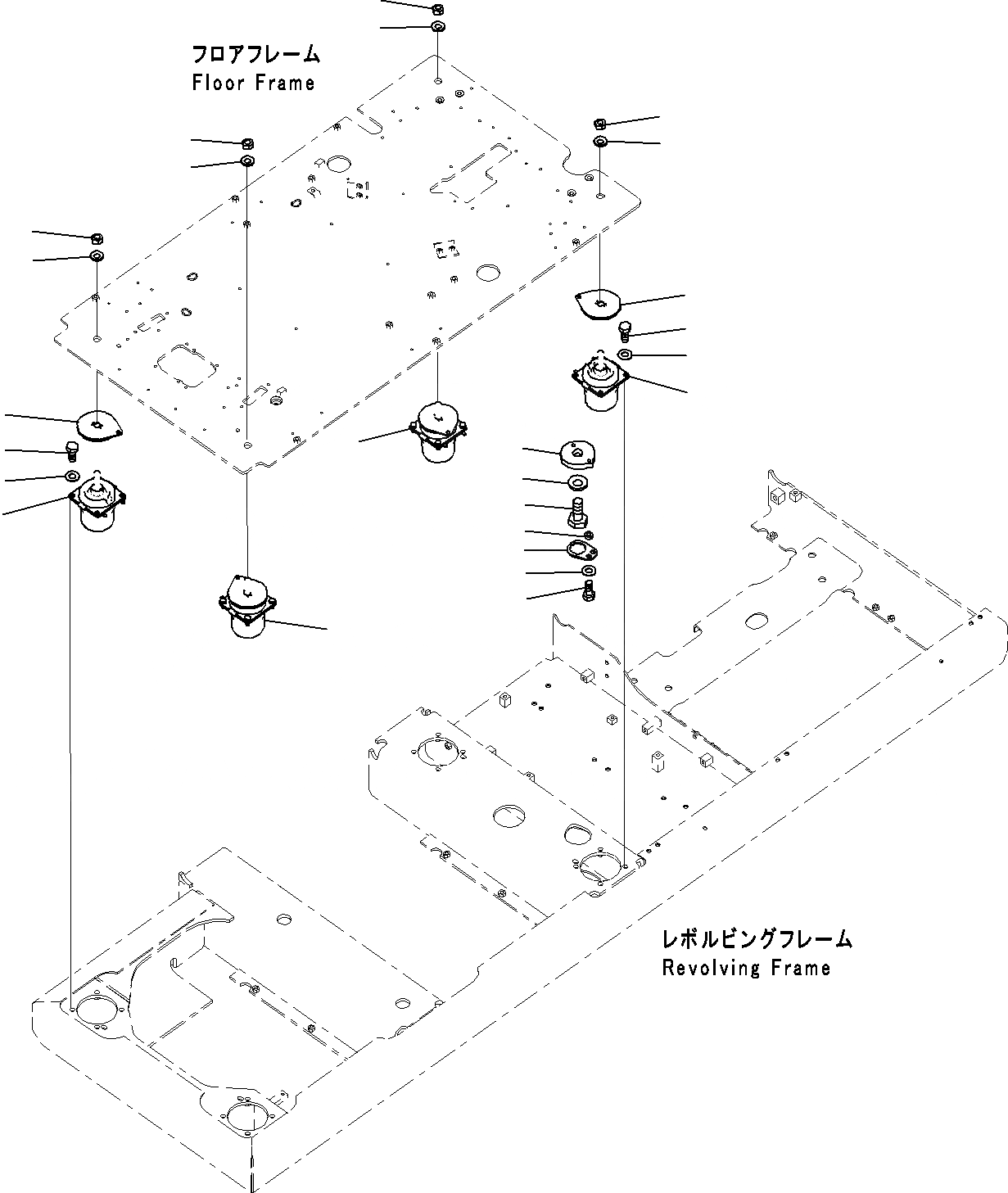 フロアフレーム
Floor Frame

レボルビングフレーム
Revolving Frame