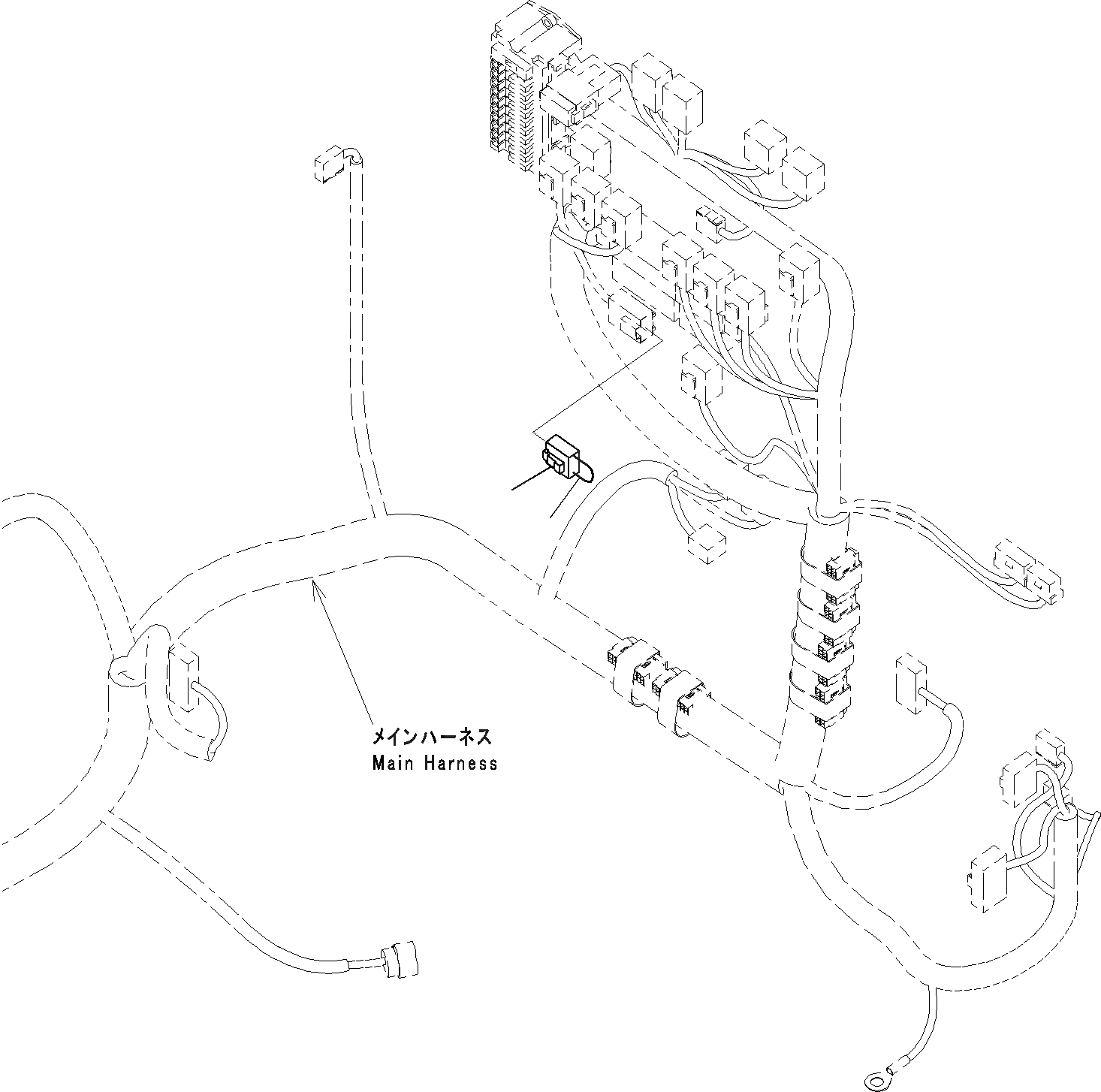 メインハーネス
Main Harness