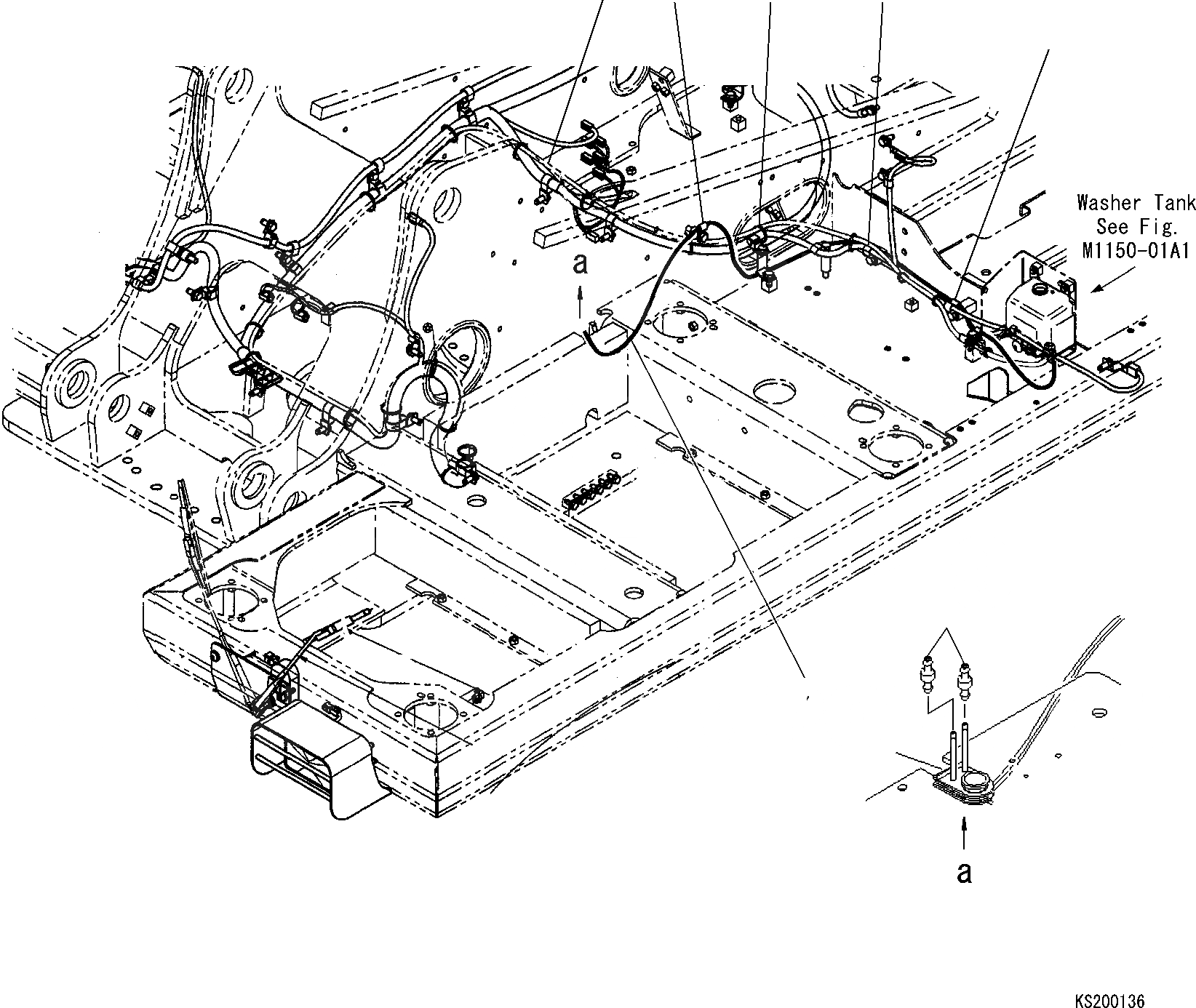 Washer Tank
See Fig.
M1150-01A1

a

a

KS200136