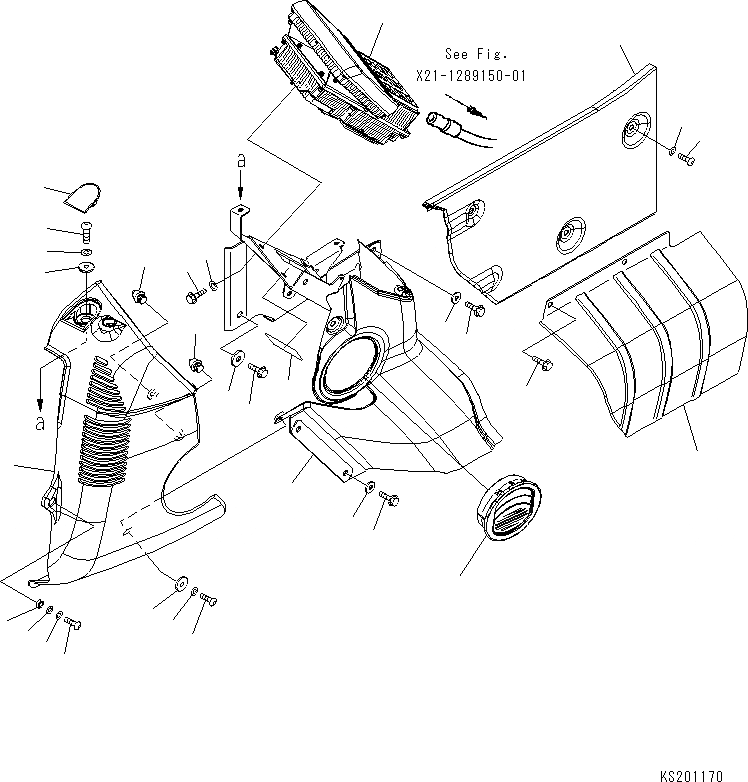 See Fig.
X21-1289150-01

a

a

KS201170