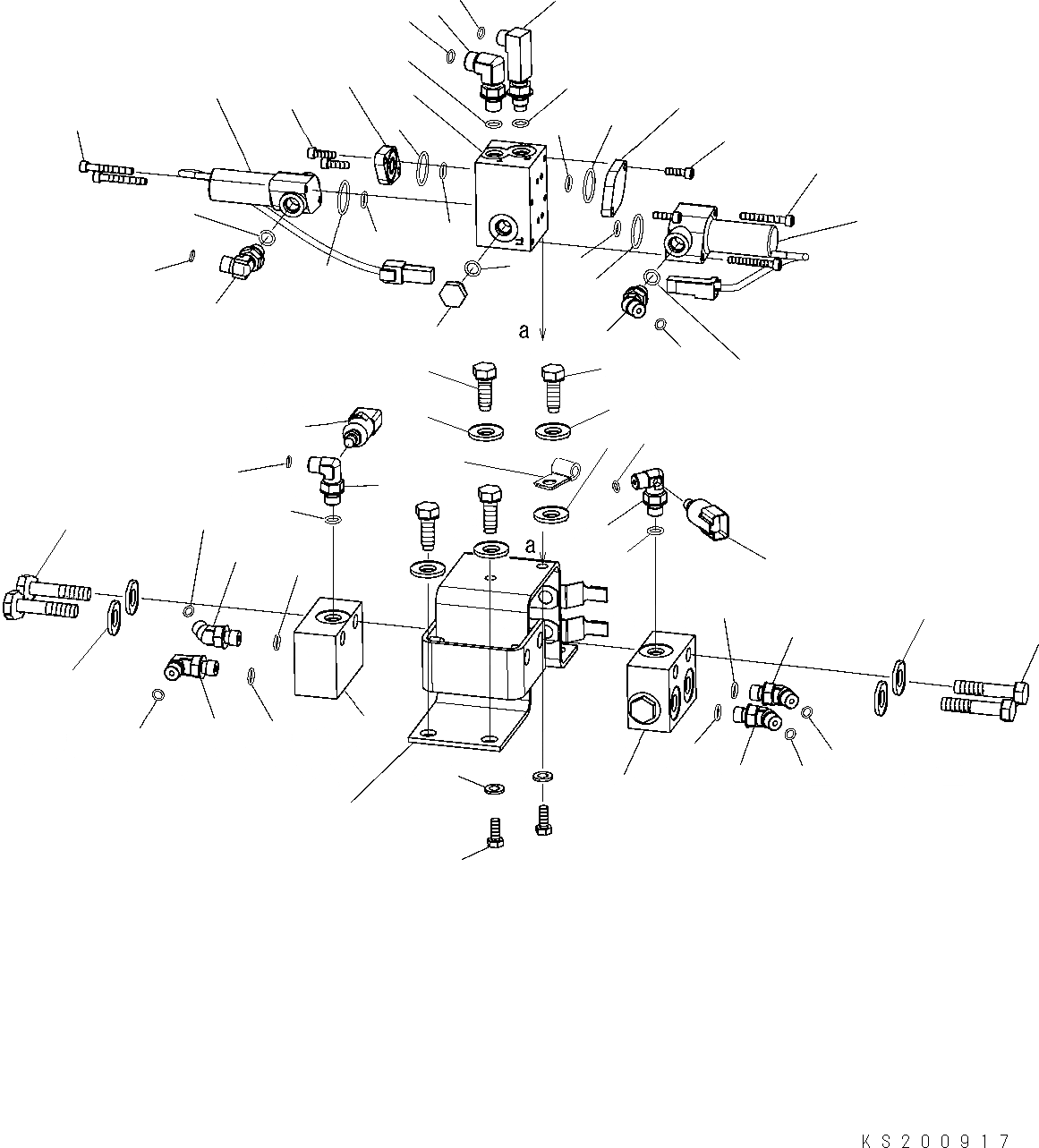 a

a

KS200917