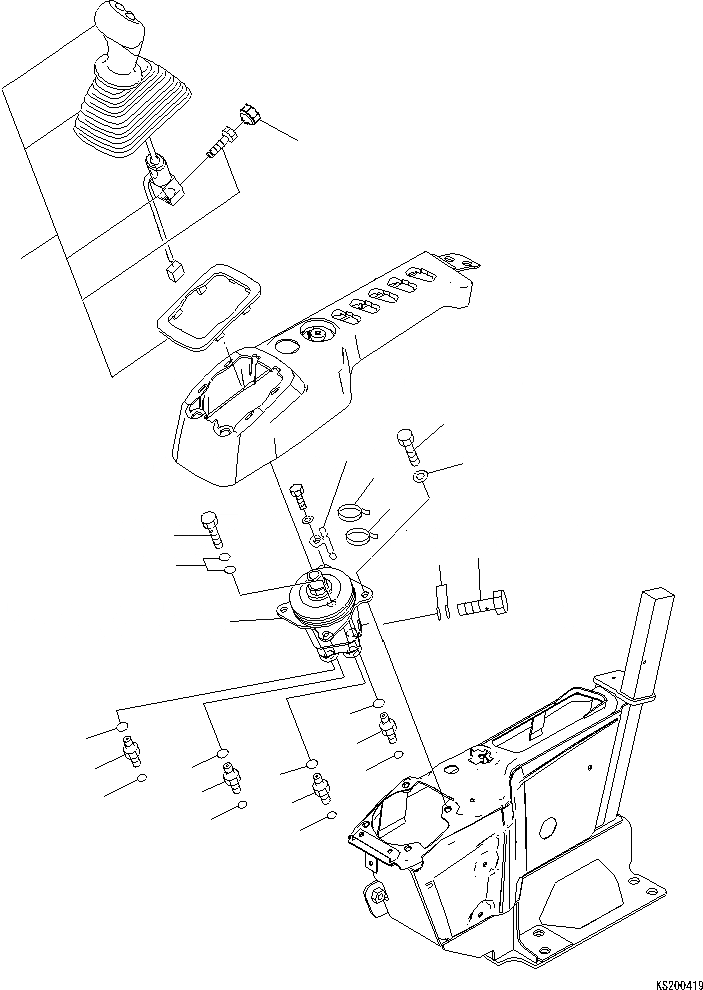 KS200419