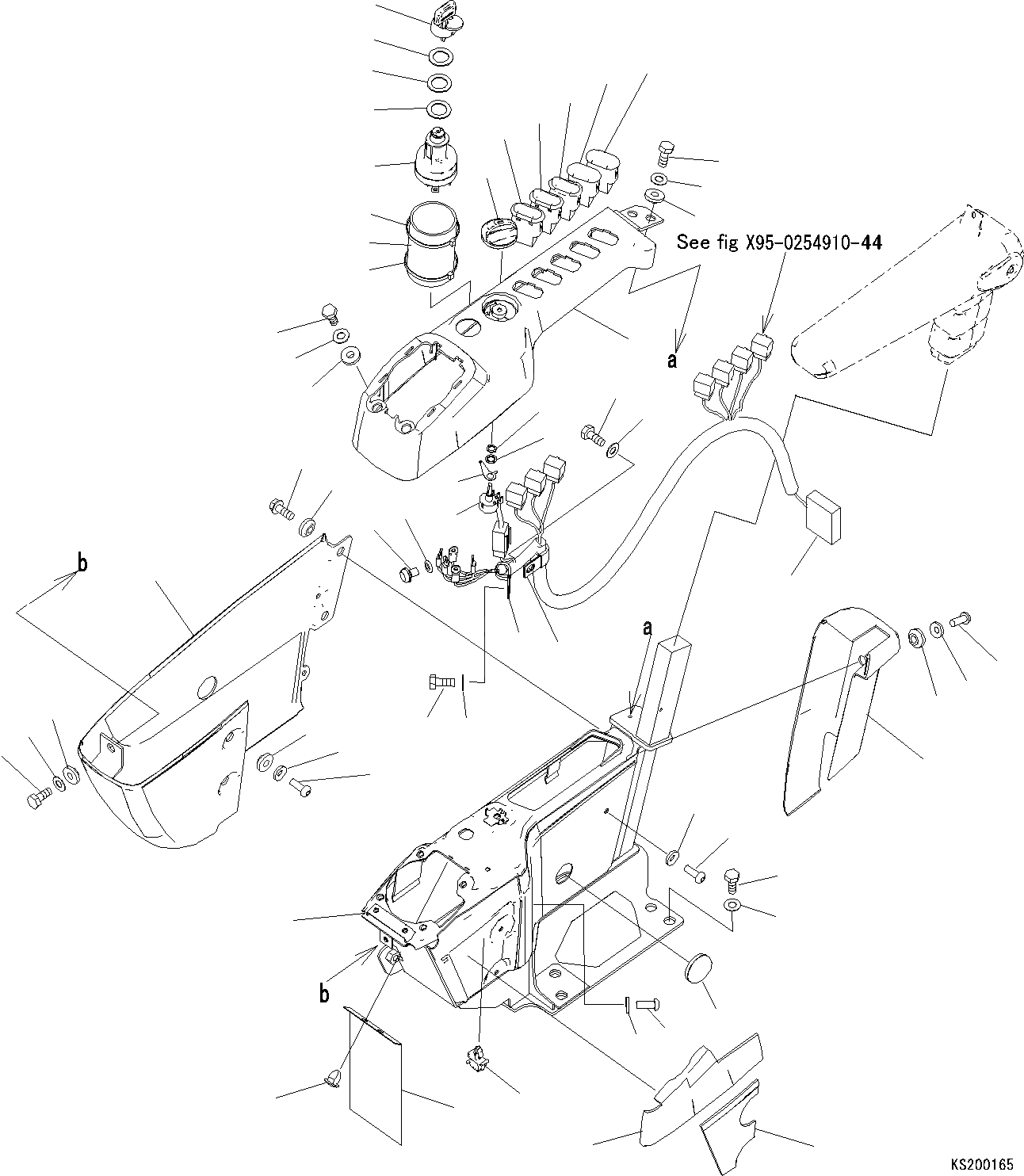 See fig X95-0254910-44

a

b

a

b

KS200165