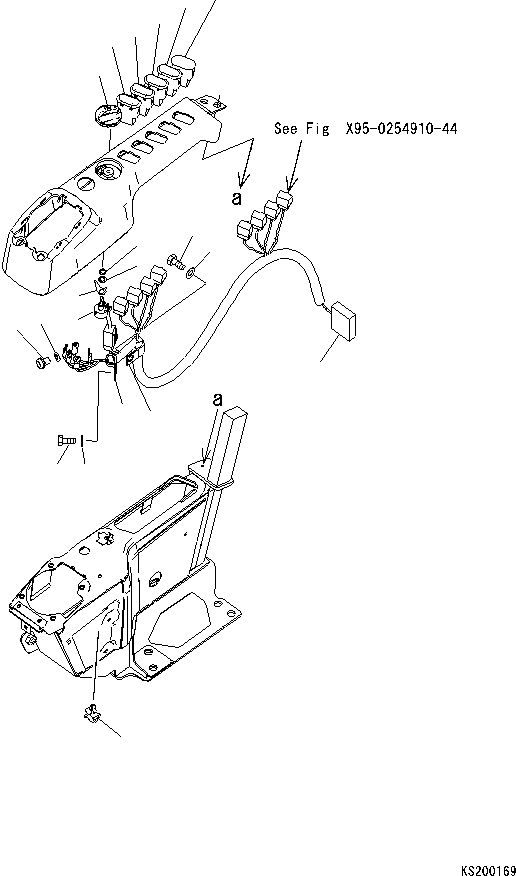 See Fig X95-0254910-44

a

a

KS200169