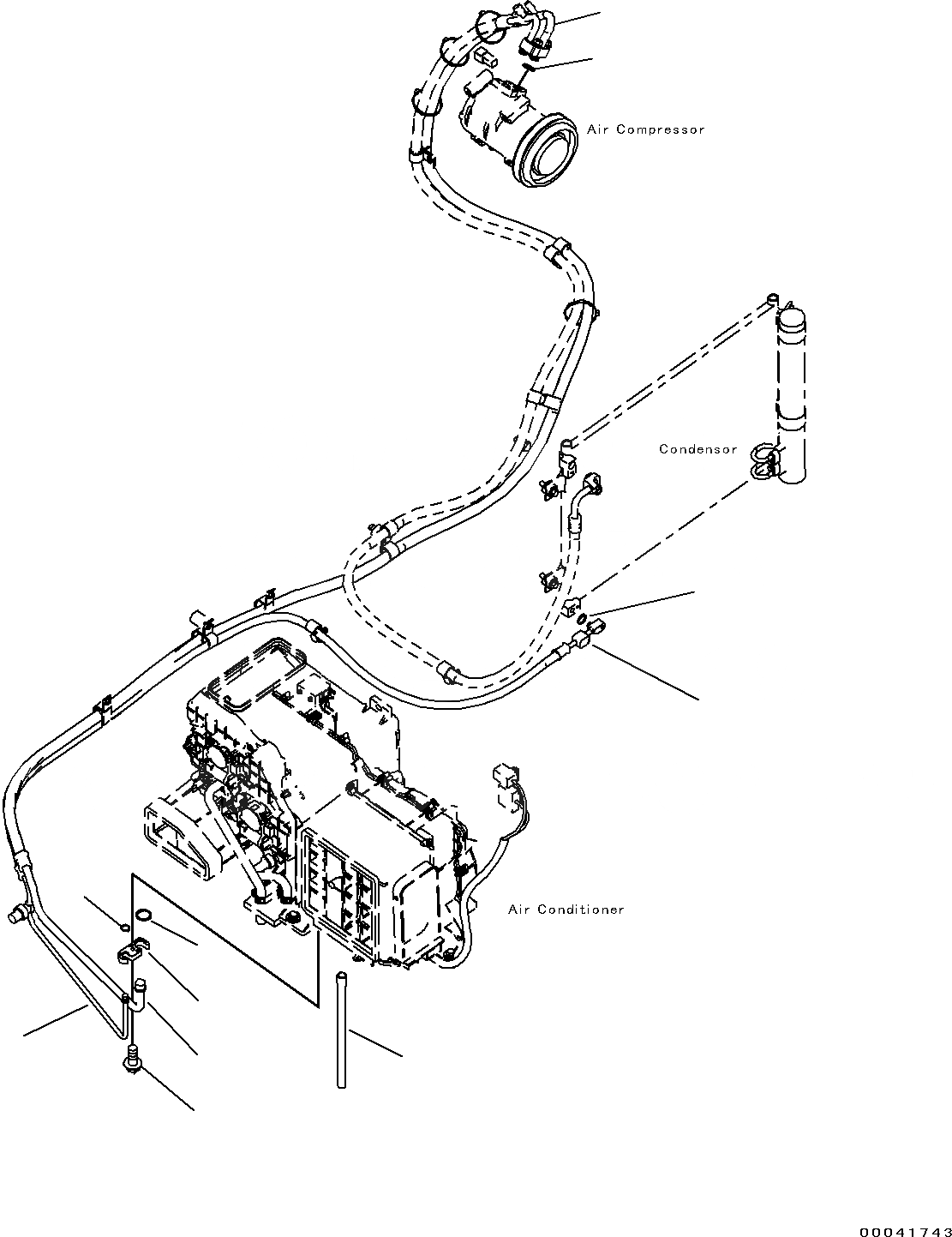 Air Compressor

Condensor

Air Conditioner

00041743