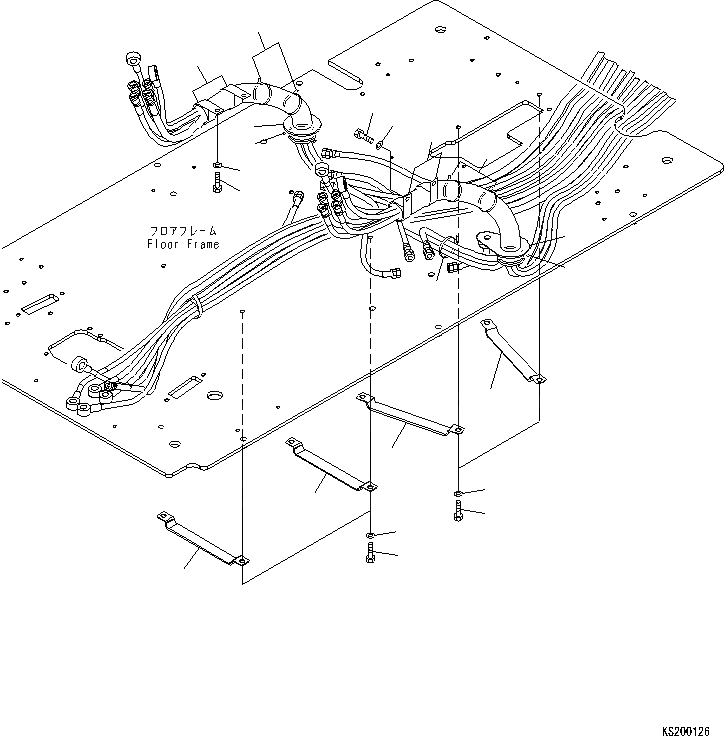 フロアフレーム
Floor Frame

KS200126