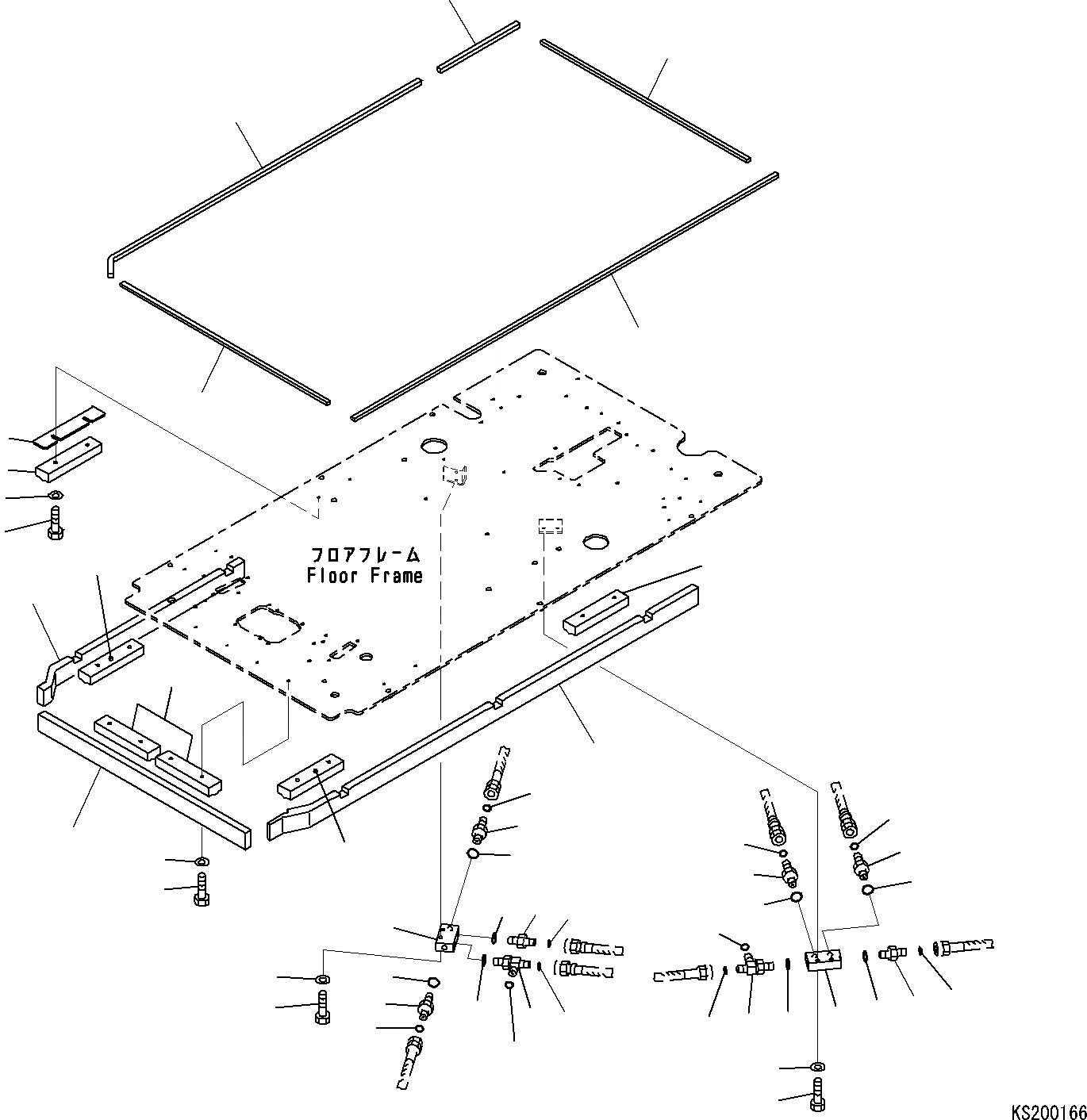 フロアフレーム
Floor Frame

KS200166