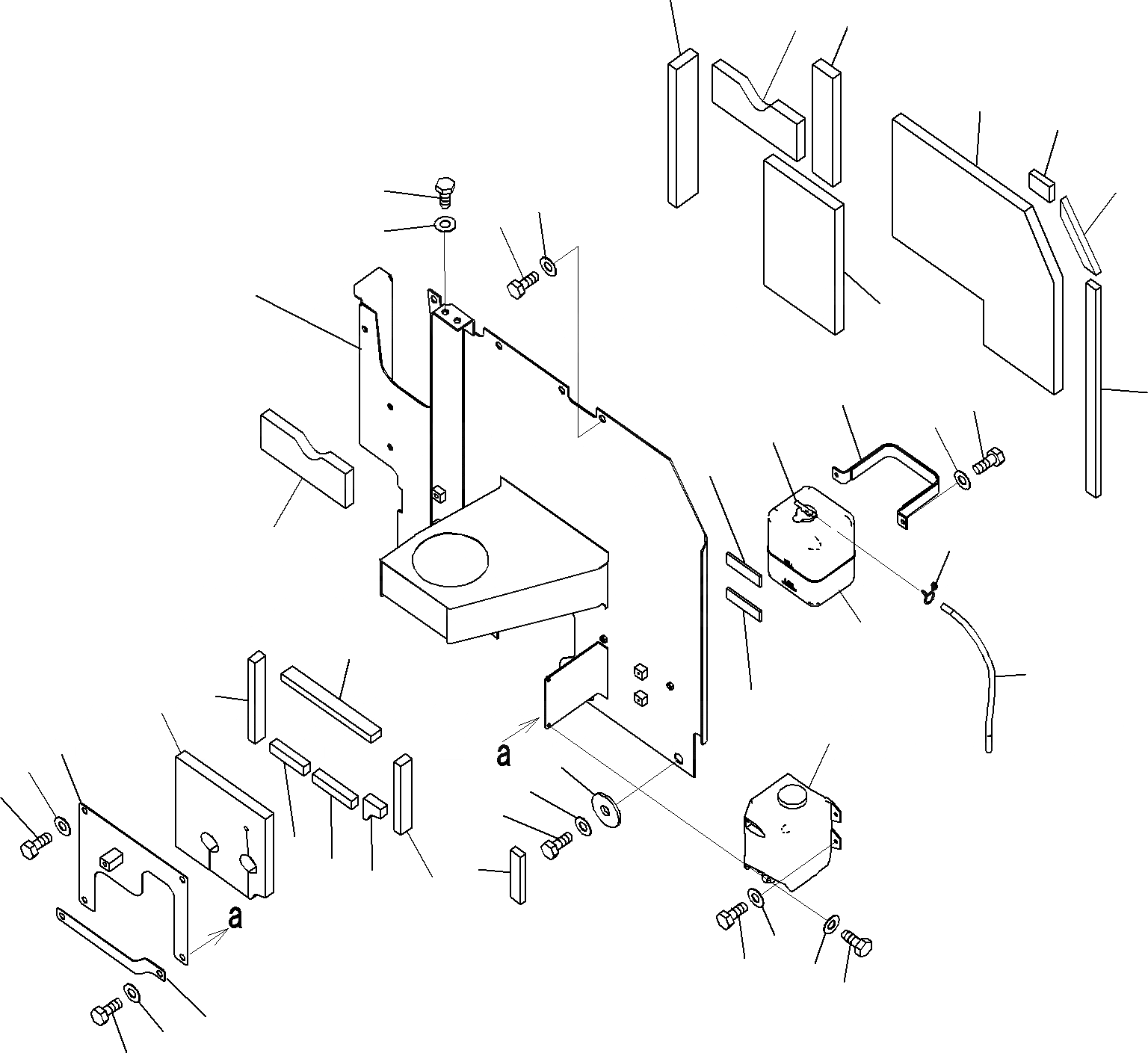 a

a