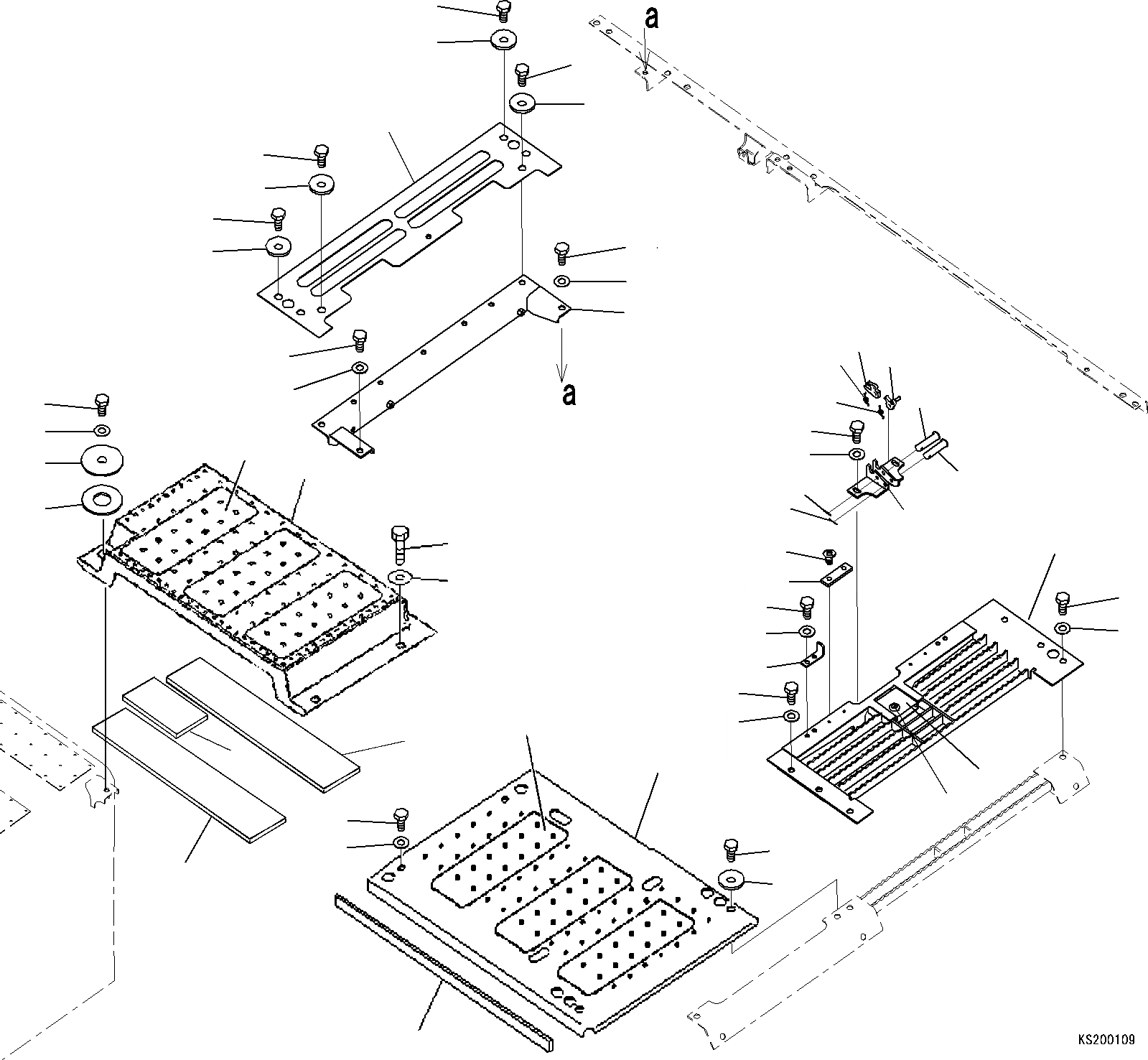 a

a

KS200109