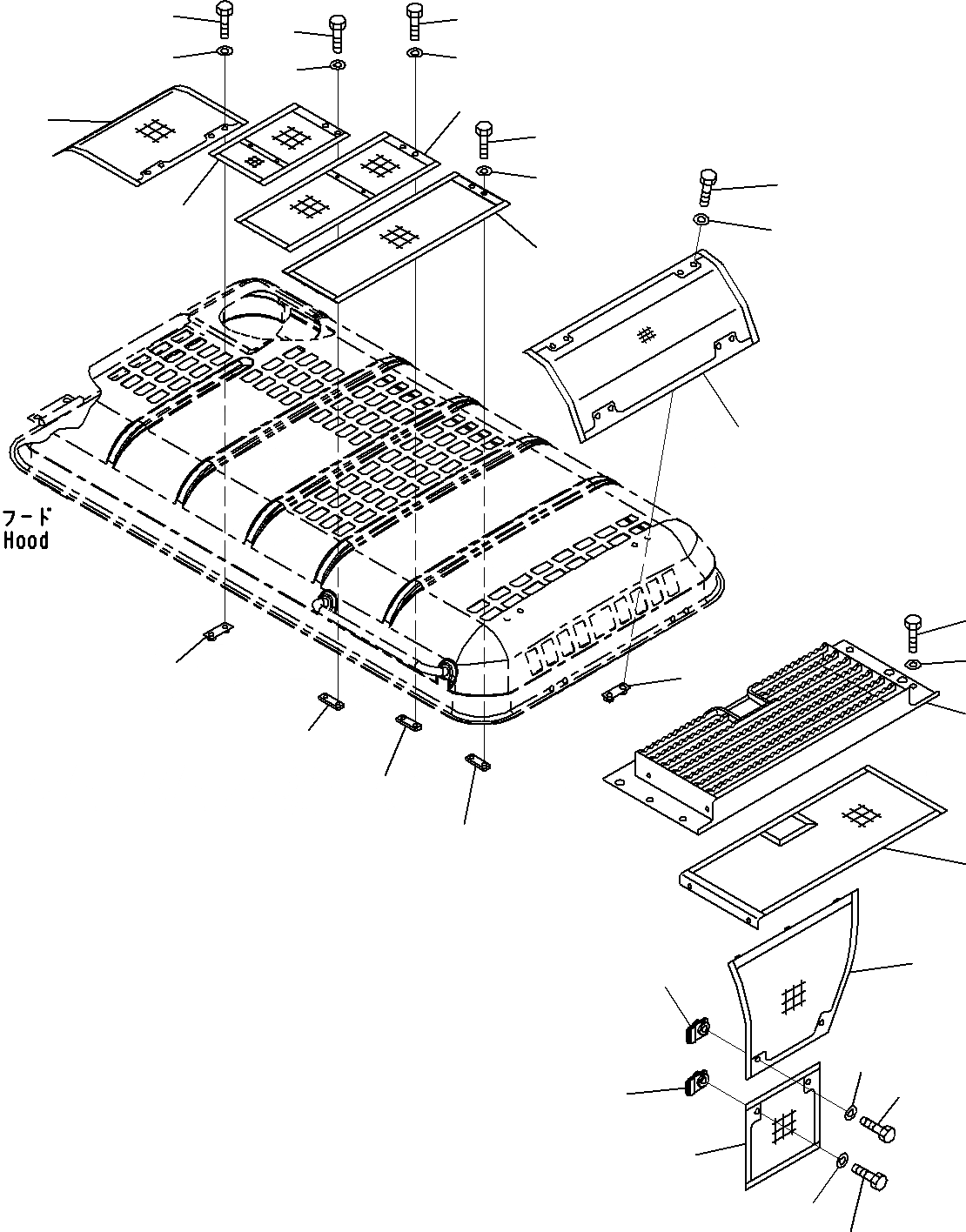 フード
Hood