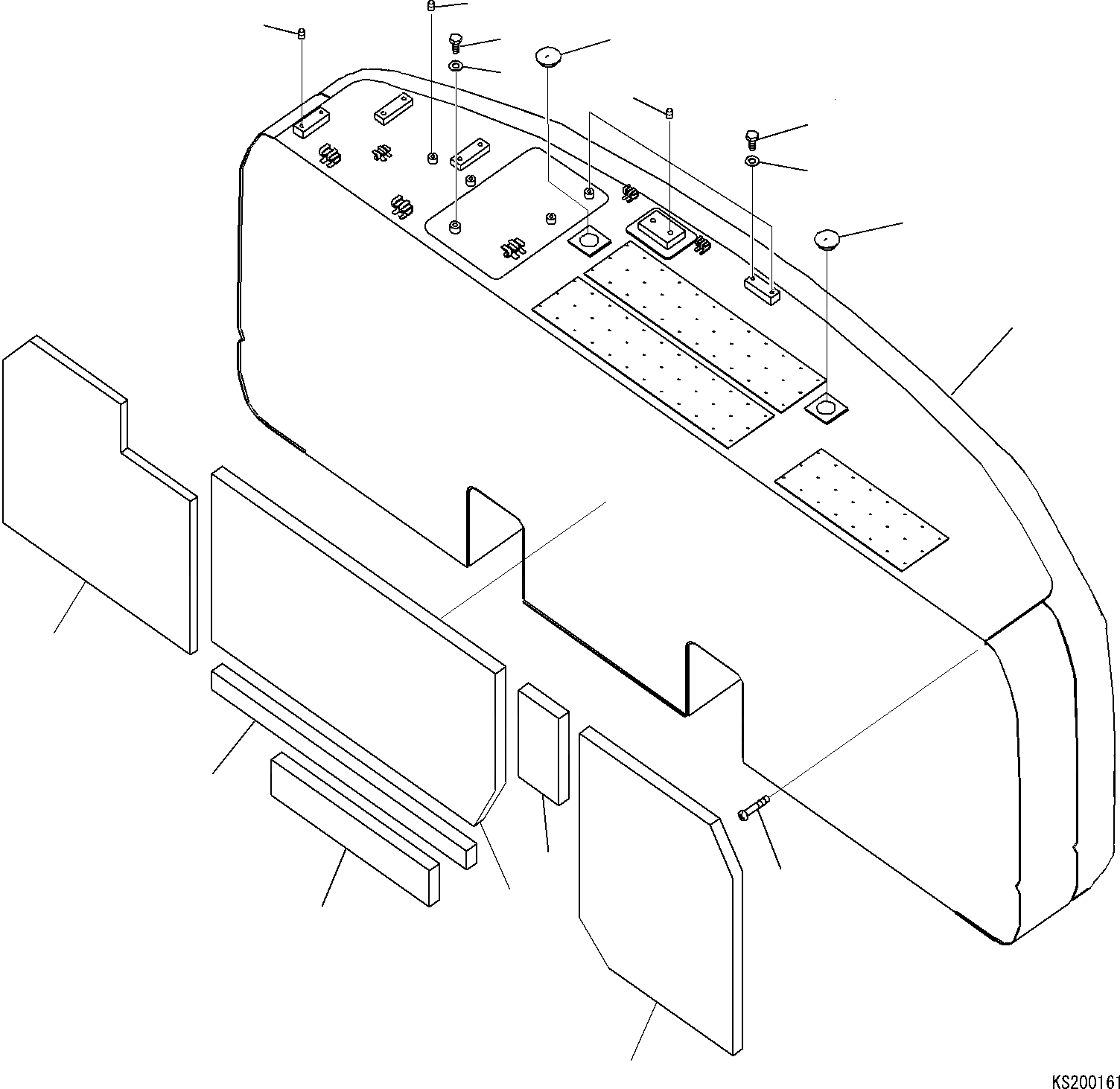 KS200161