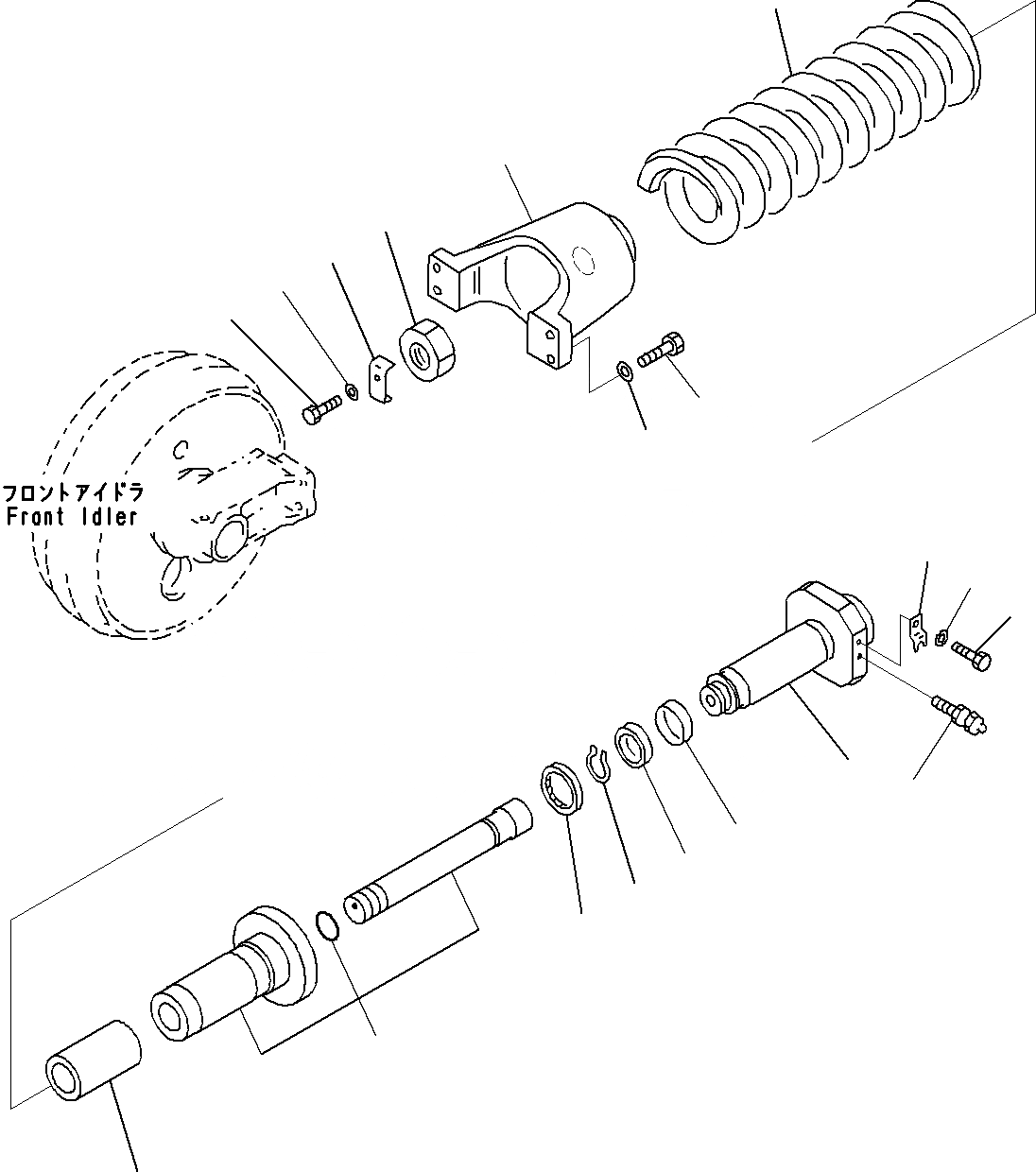 フロントアイドラ
Front Idler