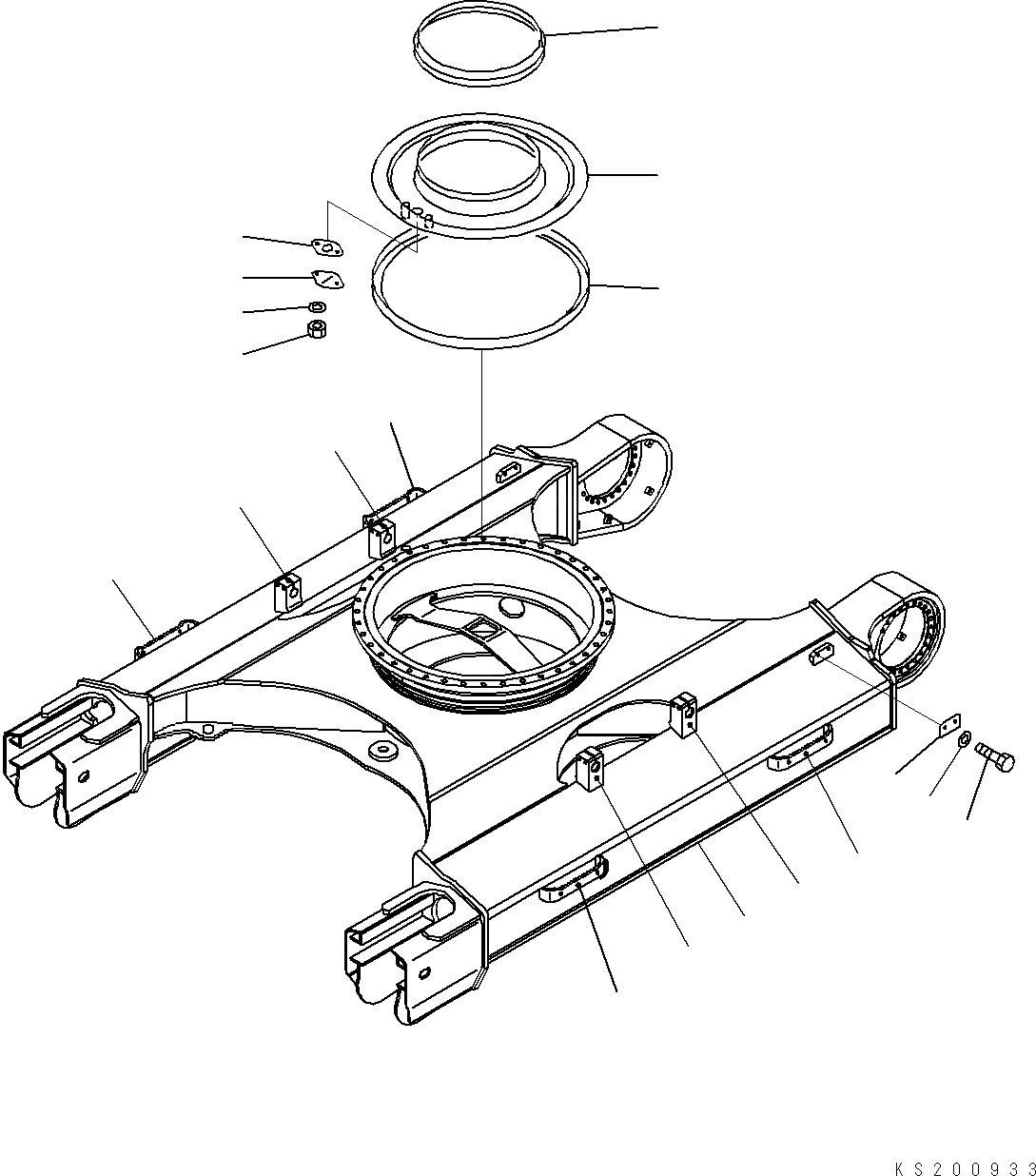 KS200933