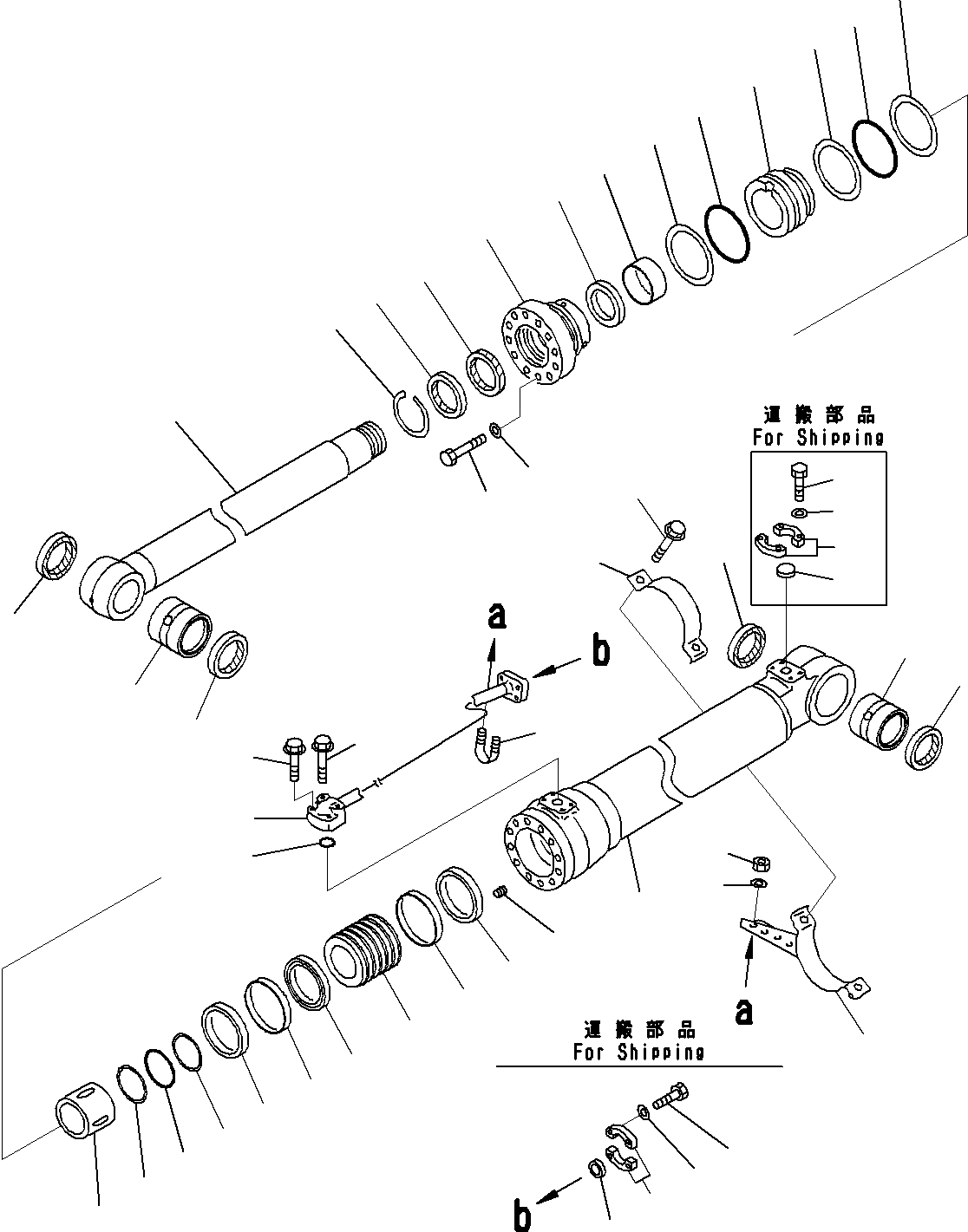 運搬部品
For Shipping

a

b

a

運搬部品
For Shipping

b