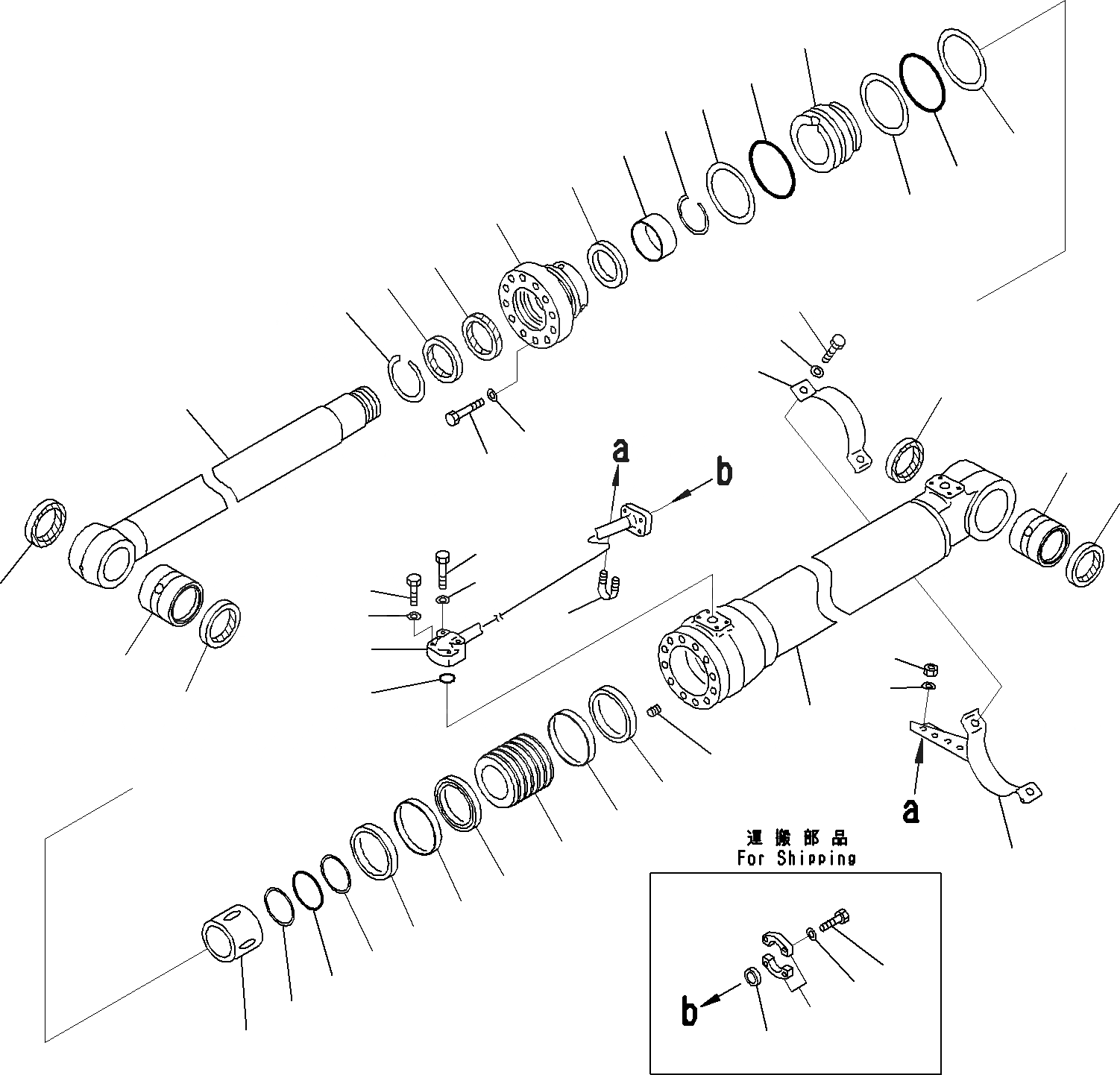 a
b
a
運搬部品
For Shipping
b