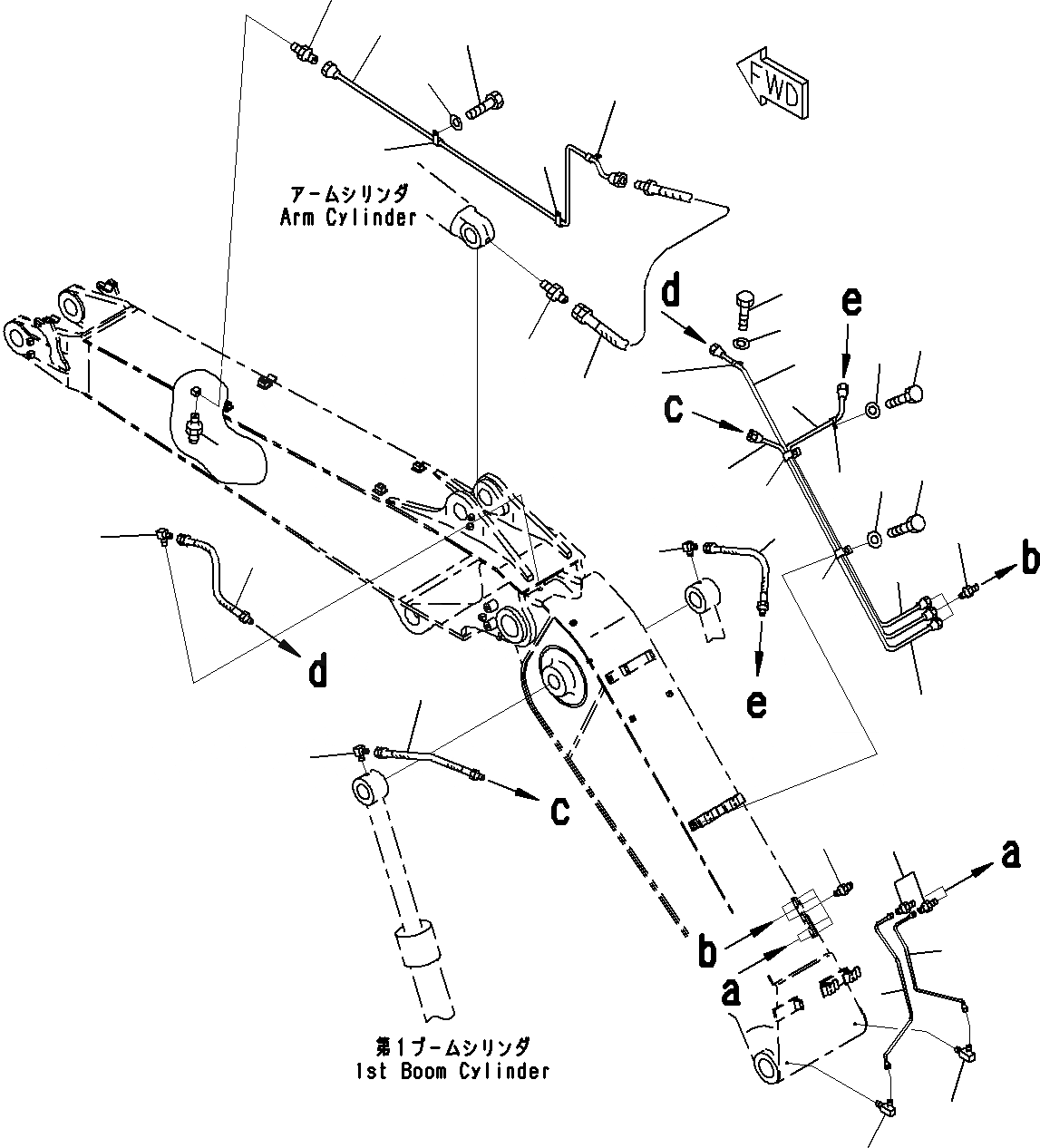 FWD

アームシリンダ
Arm Cylinder

d

e

c

b

d

e

c

a

b

a

第1ブームシリンダ
1st Boom Cylinder