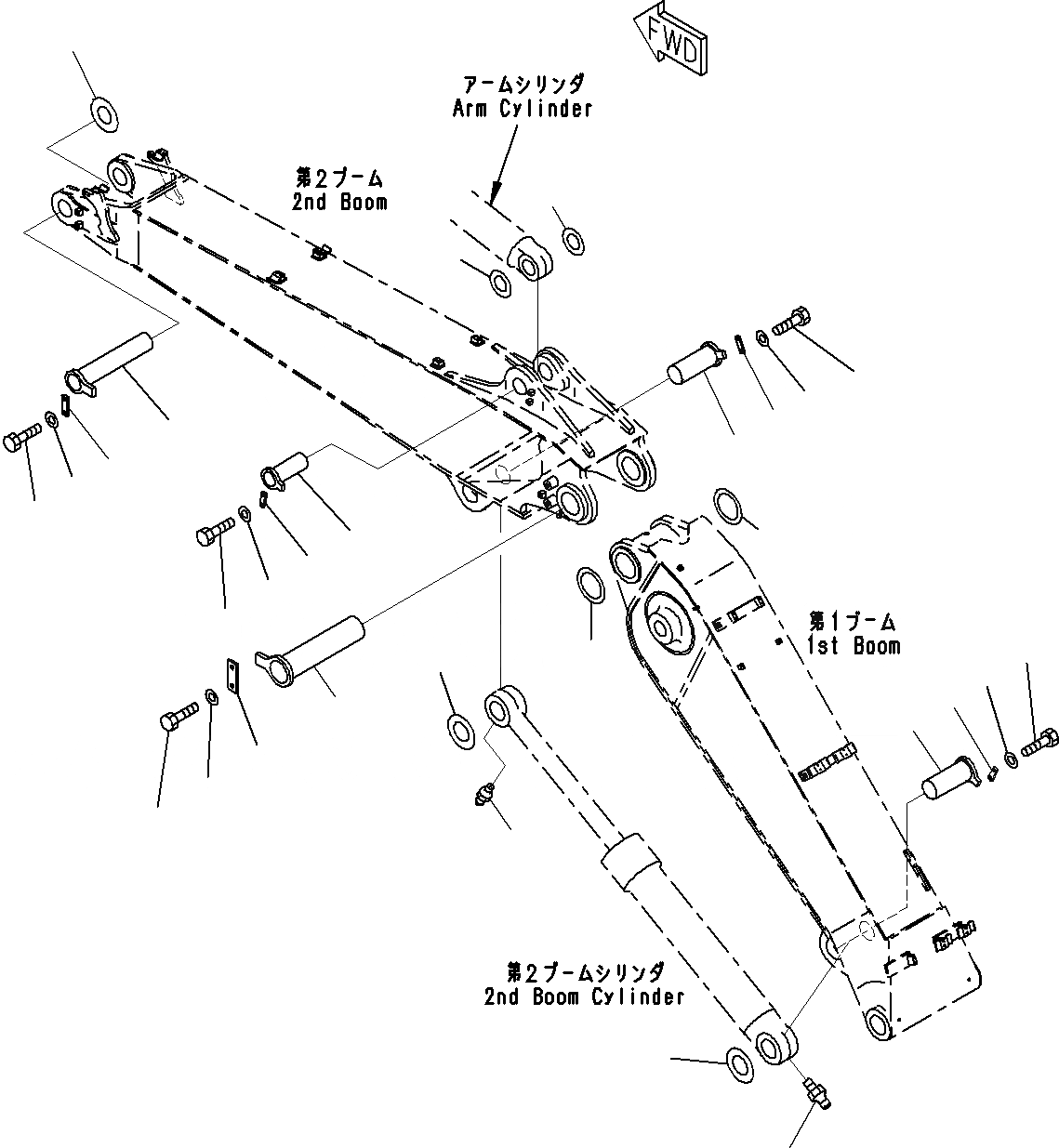 FWD

アームシリンダ
Arm Cylinder

第2ブーム
2nd Boom

第1ブーム
1st Boom

第2ブームシリンダ
2nd Boom Cylinder