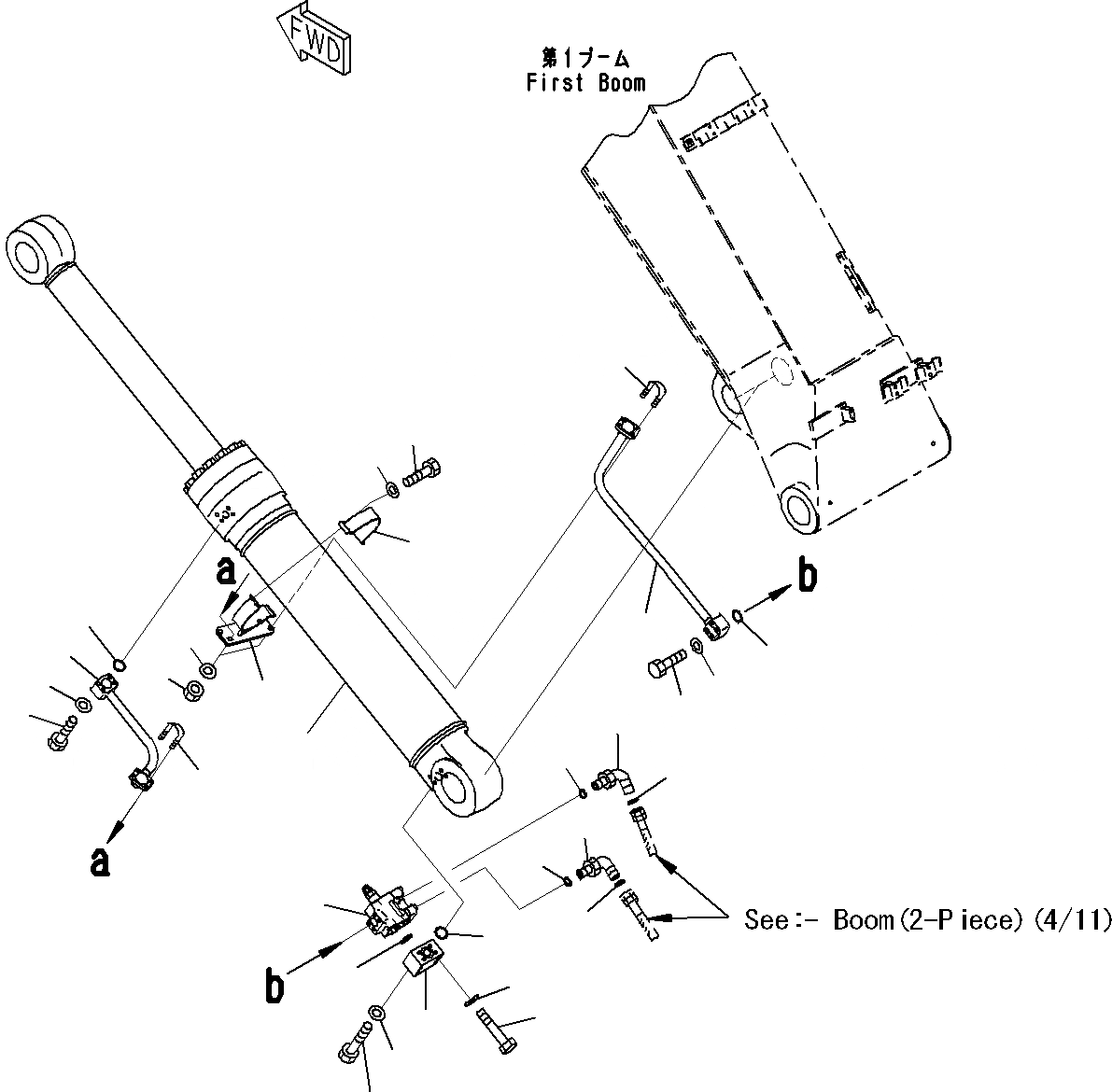 FWD

第1ブーム
First Boom

a

b

a

b

See:- Boom(2-Piece)(4/11)