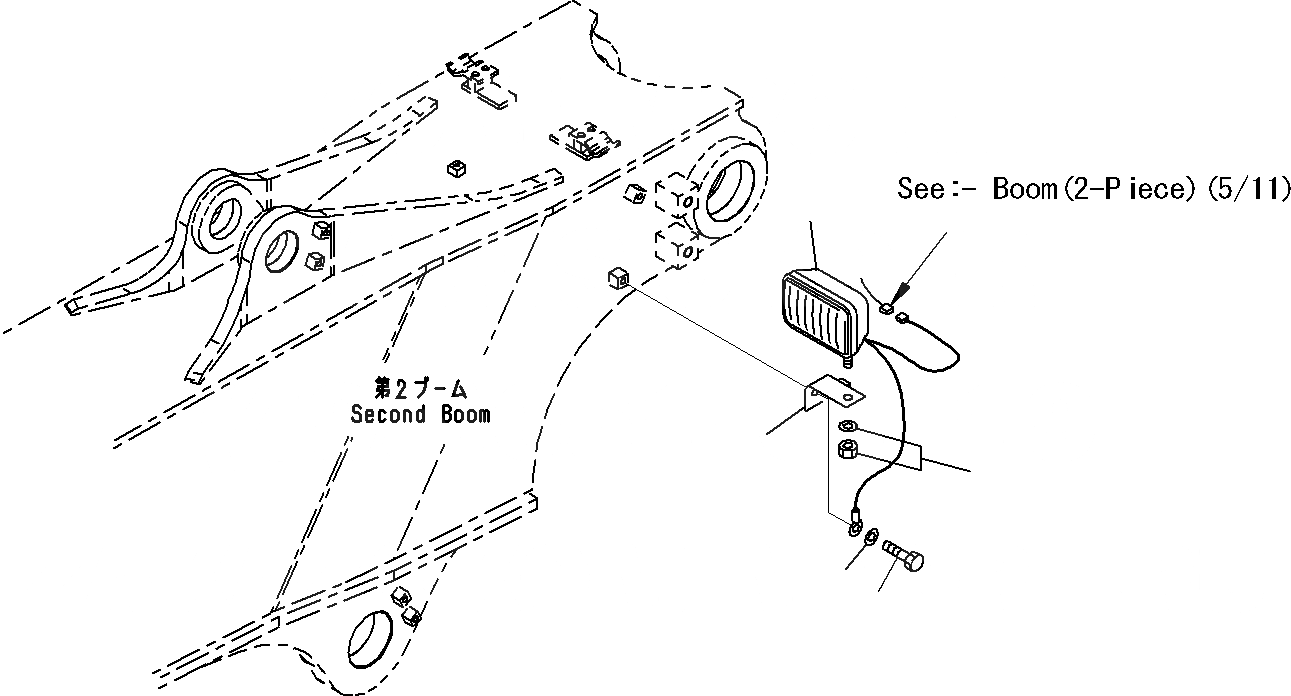 See:- Boom(2-Piece)(5/11)

第2ブーム
Second Boom