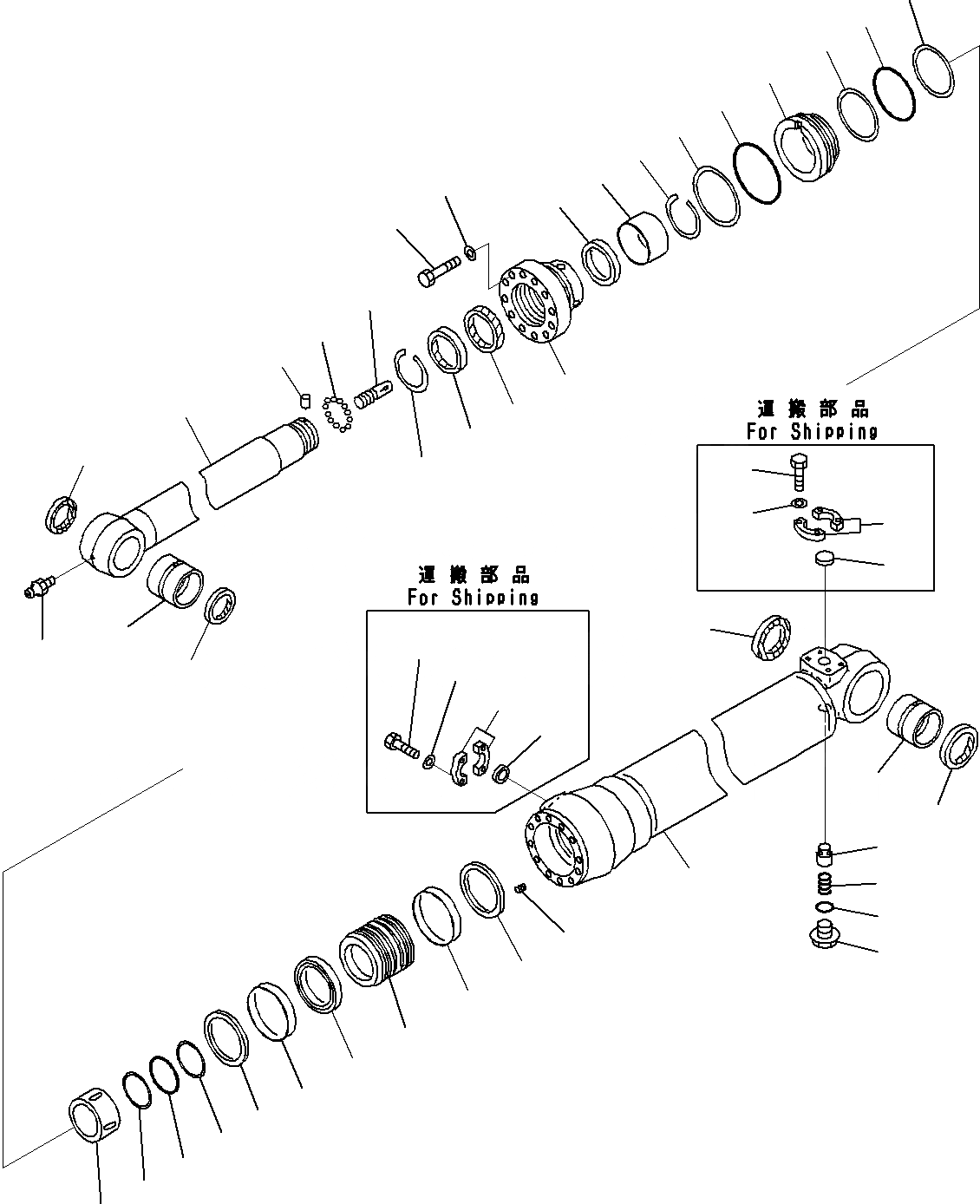 運搬部品
For Shipping

運搬部品
For Shipping