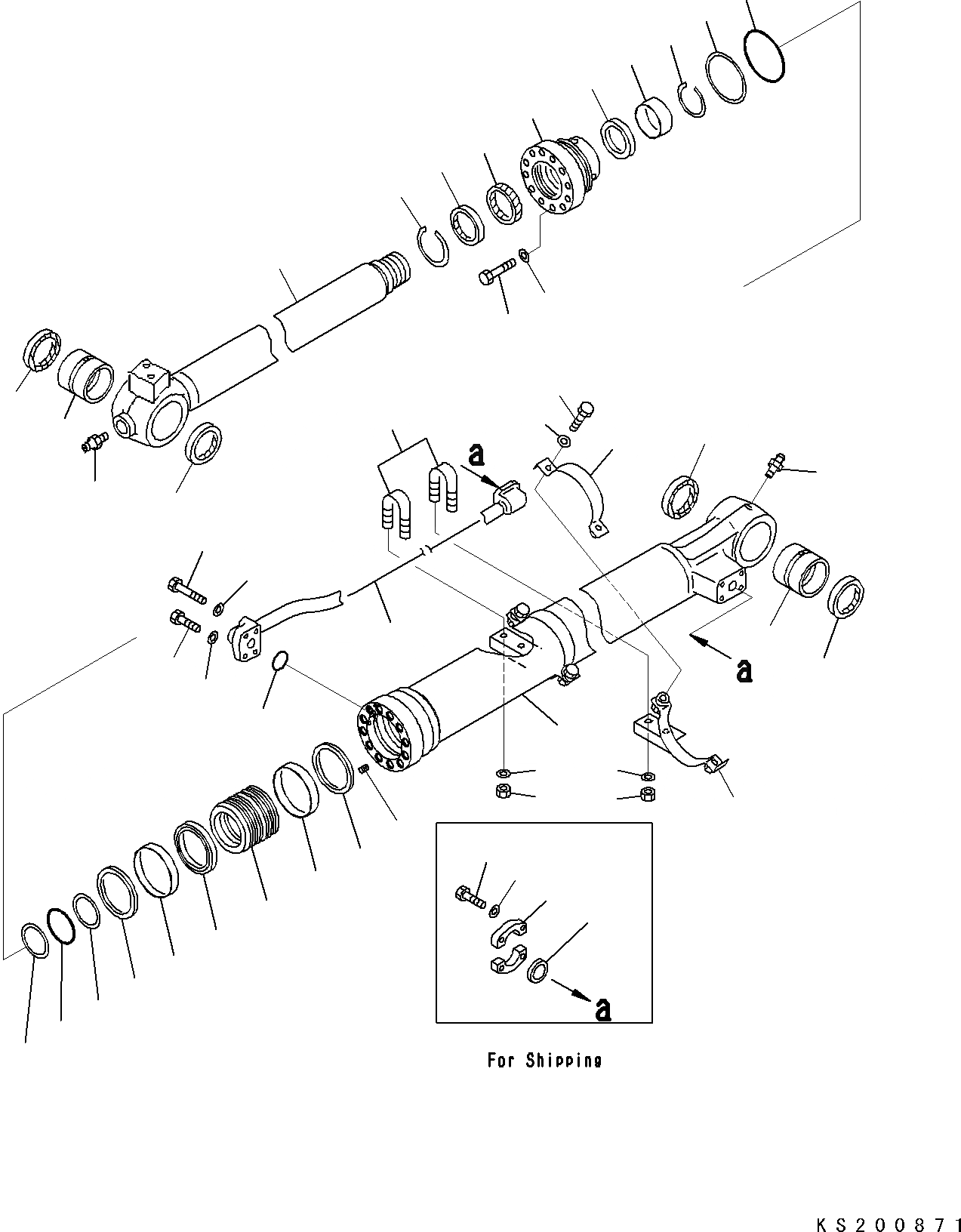 a

a

a

For Shipping

KS200871