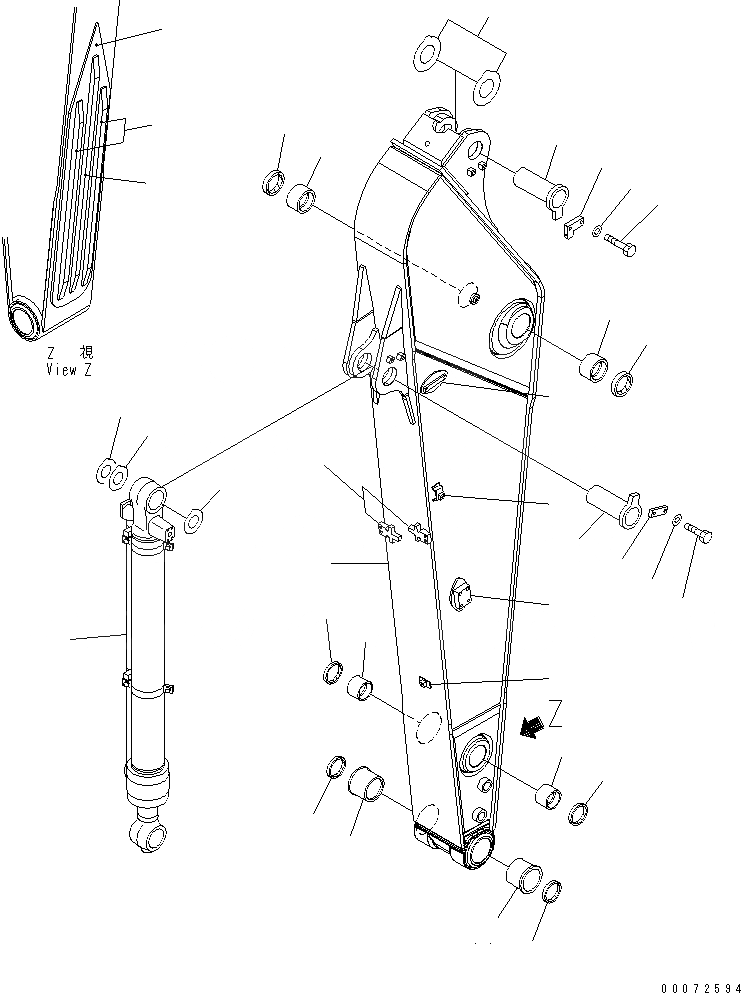 Z 視
View Z

Z

00072594