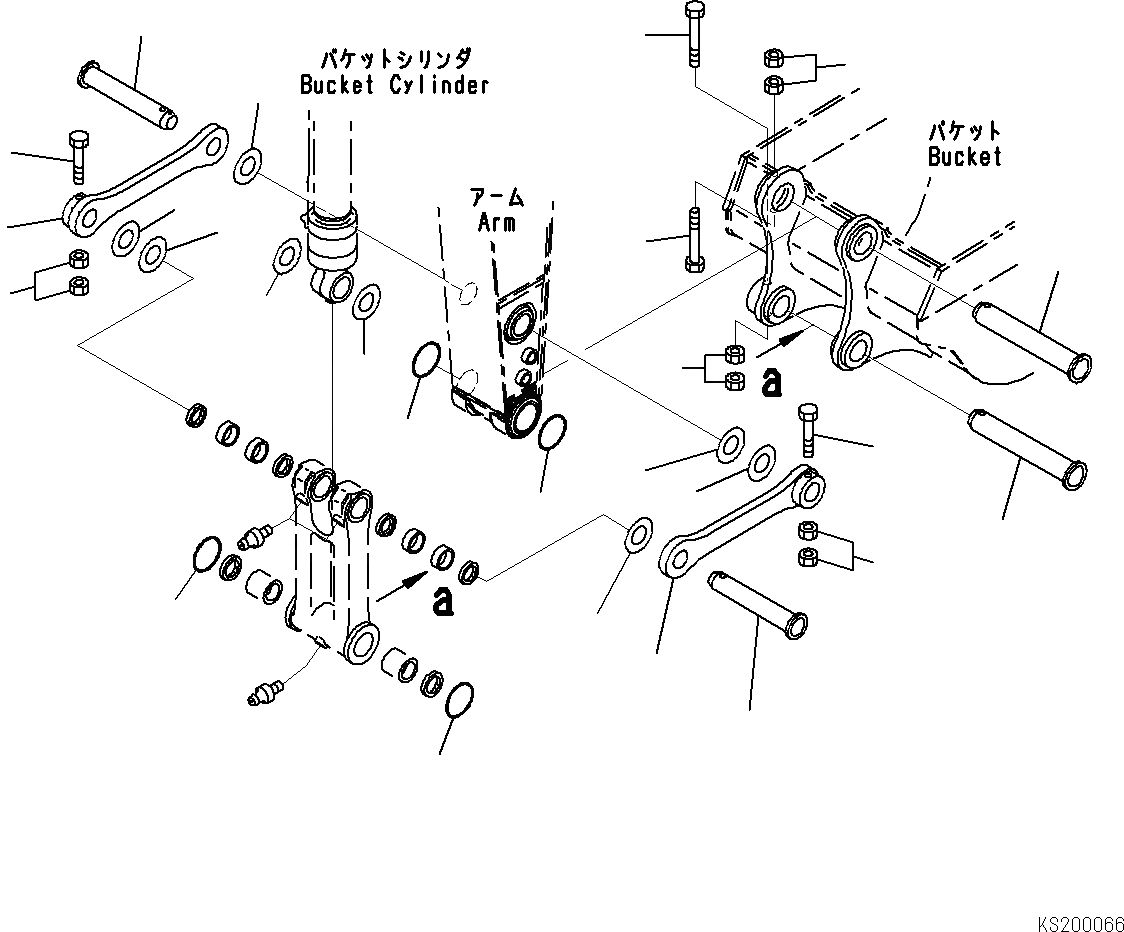 バケットシリンダ
Bucket Cylinder

アーム
Arm

バケット
Bucket

a

a

KS200066