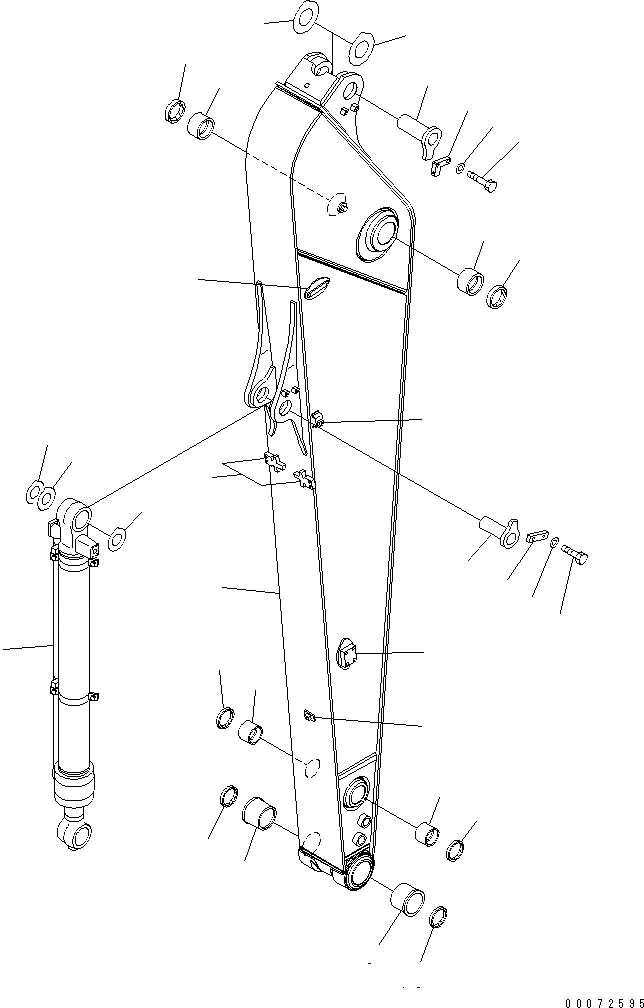 00072595