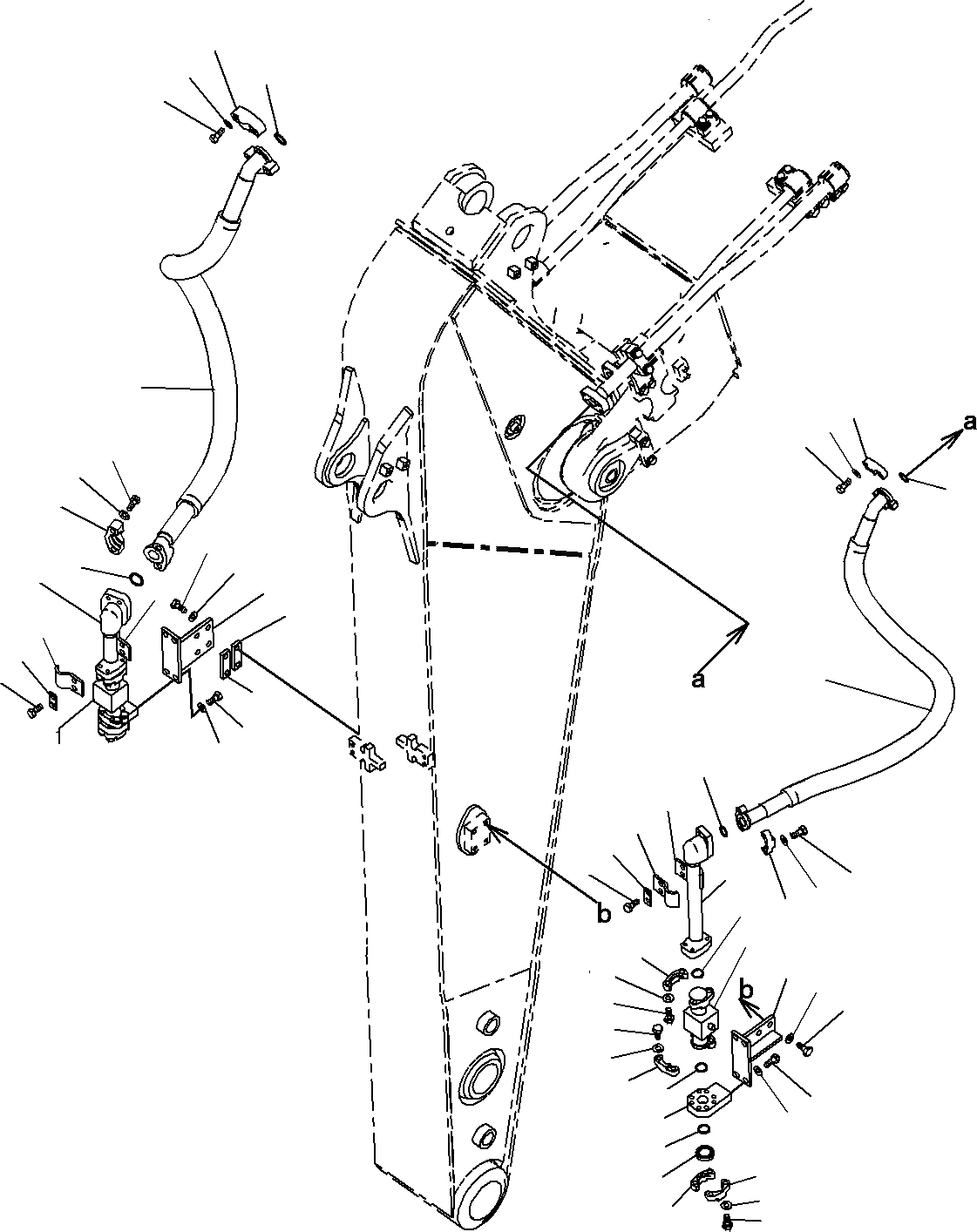 a

a

b

b