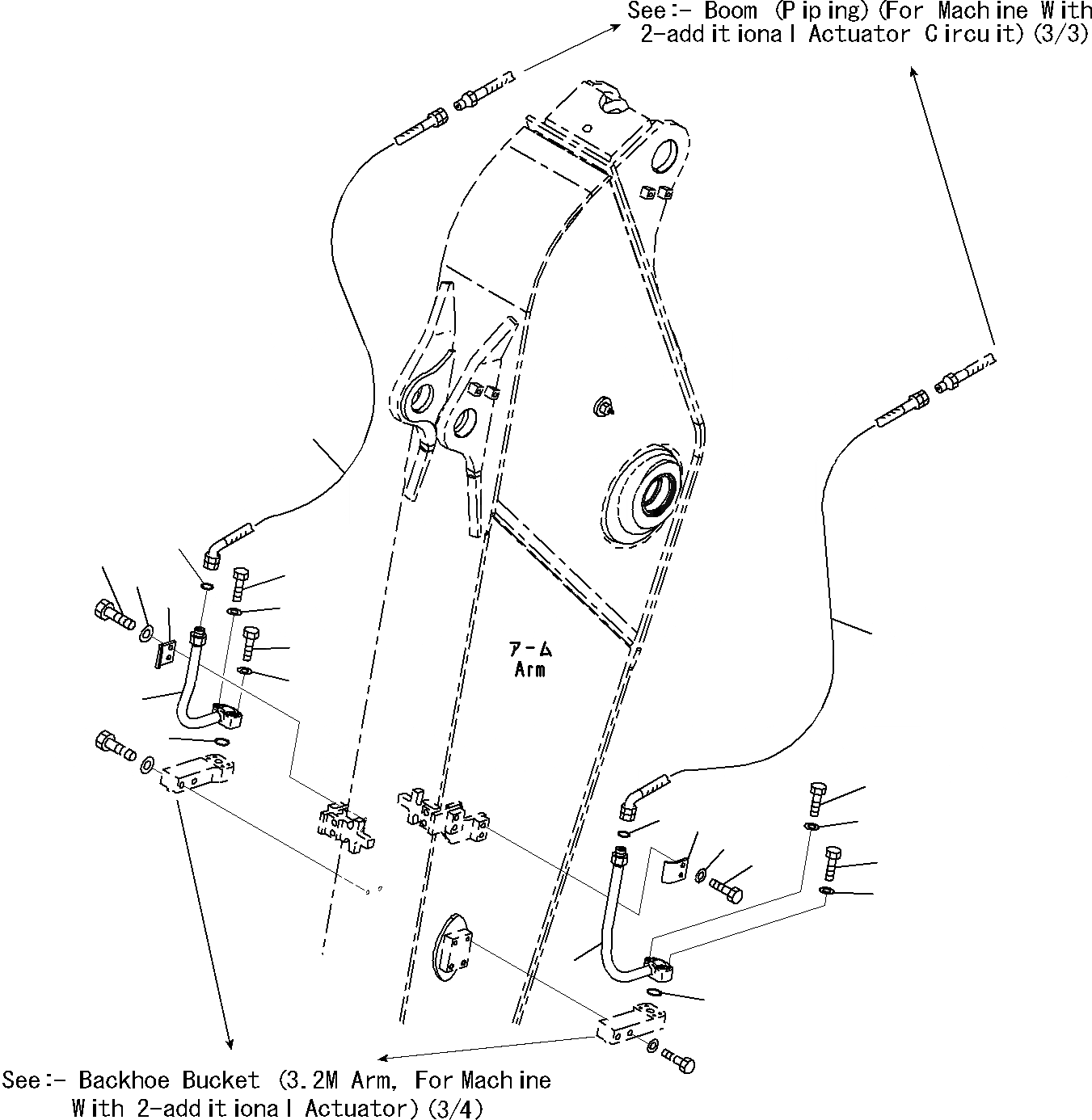 See:- Boom (Piping)(For Machine With 2-additional Actuator Circuit)(3/3)

アーム
Arm

See:- Backhoe Bucket (3.2M Arm, For Machine With 2-additional Actuator)(3/4)