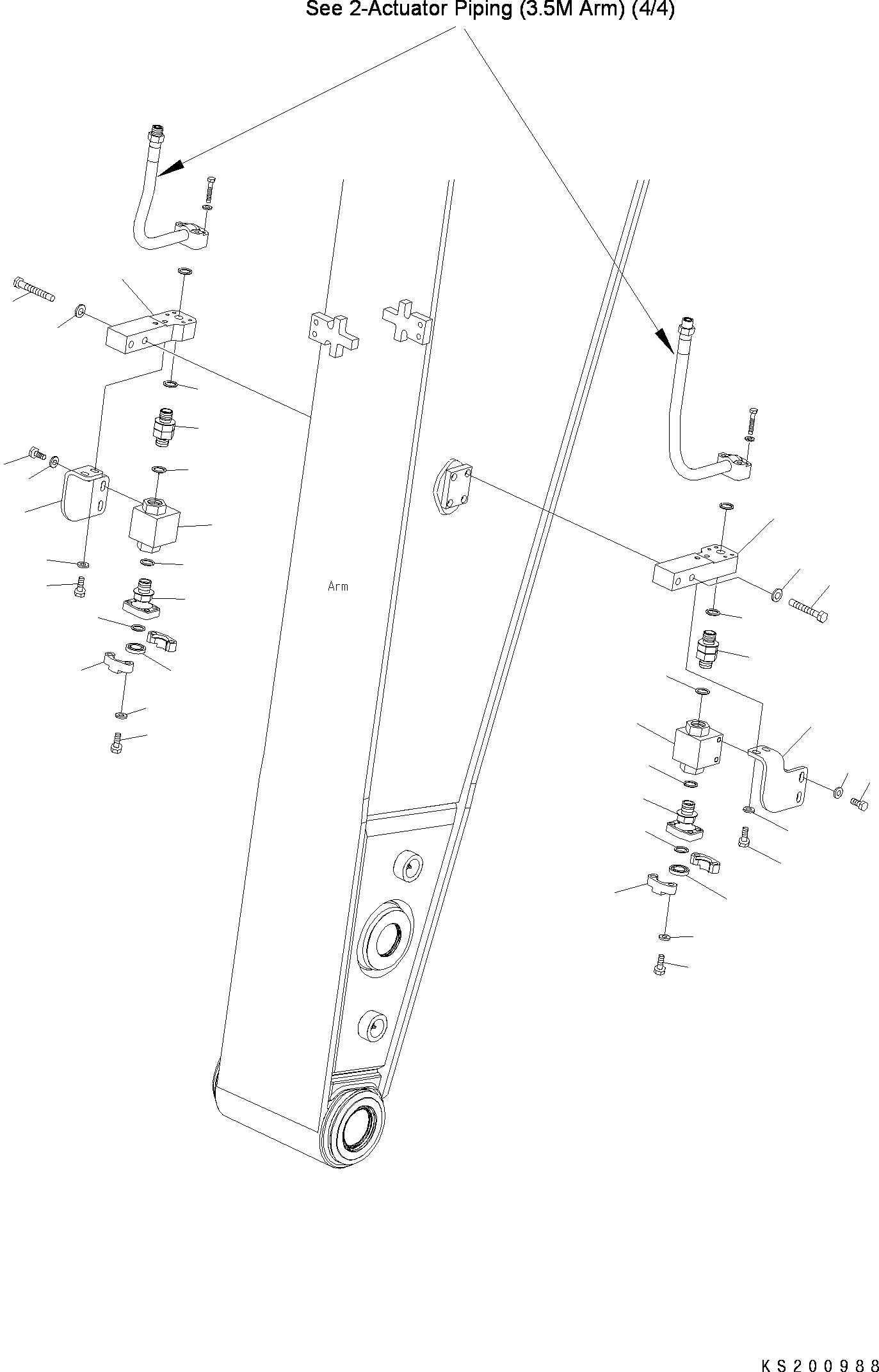 See 2-Actuator Piping (3.5M Arm) (4/4)

Arm

KS200988