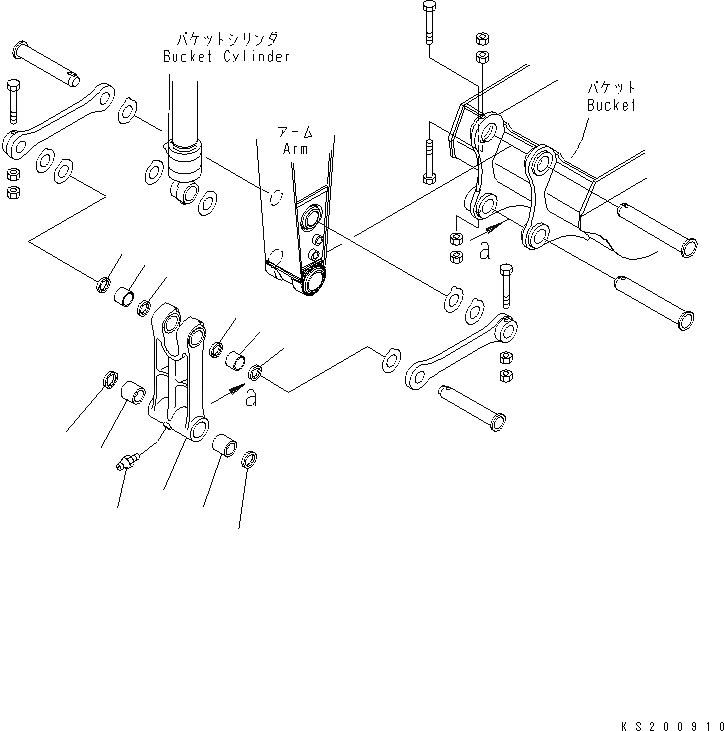 バケットシリンダ
Bucket Cylinder

アーム
Arm

バケット
Bucket

a

a

KS200910