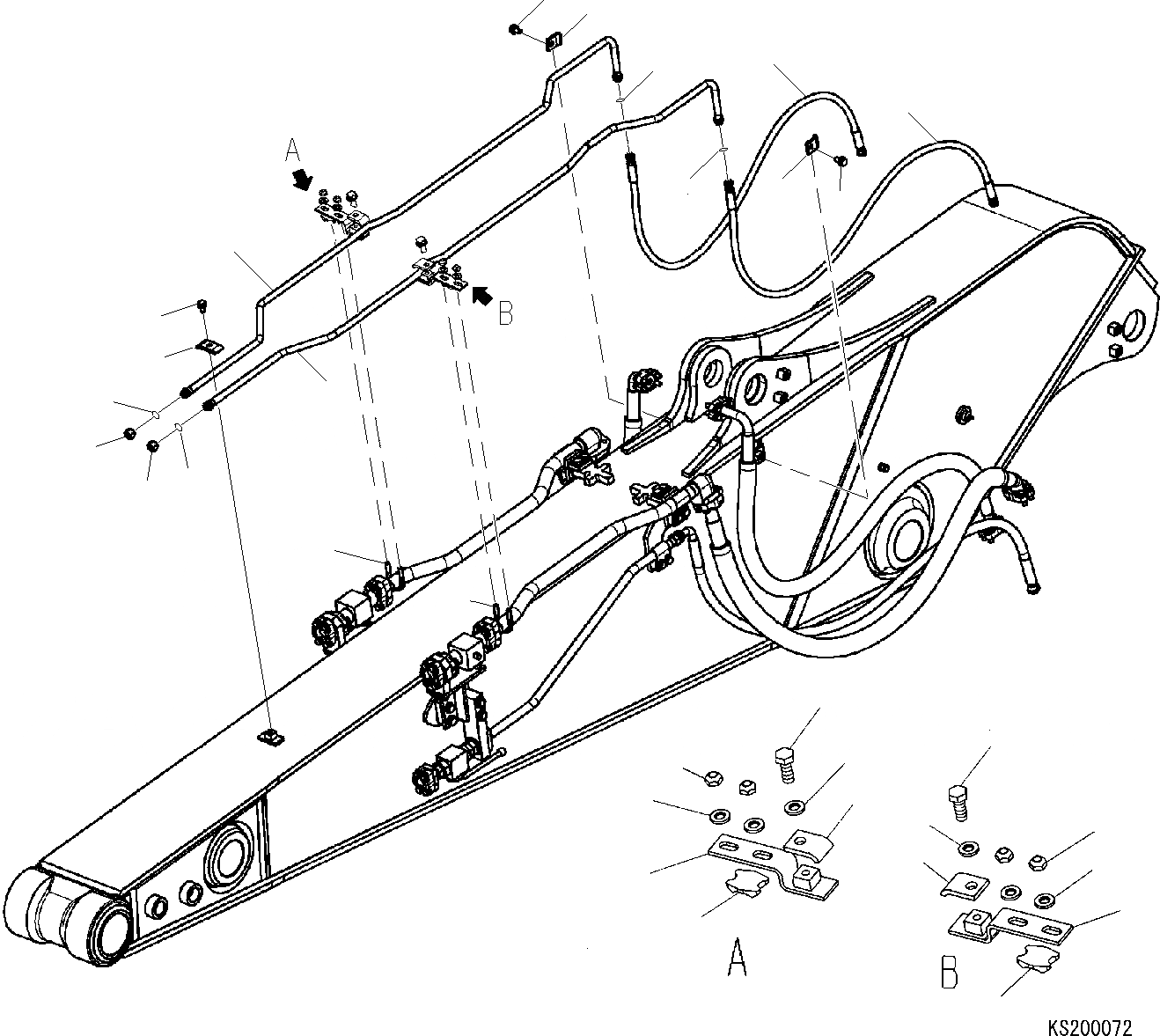 A
B
A
B
KS200072