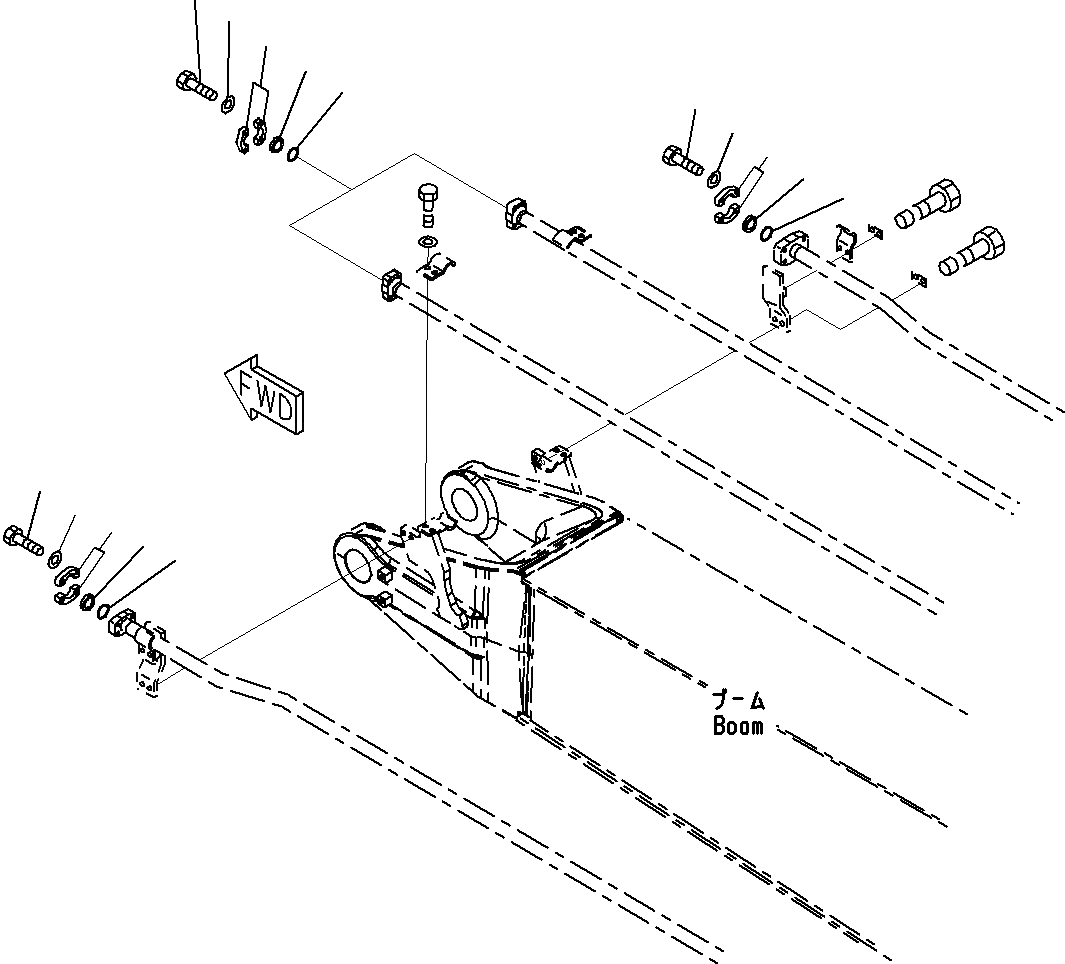 FWD

ブーム
Boom