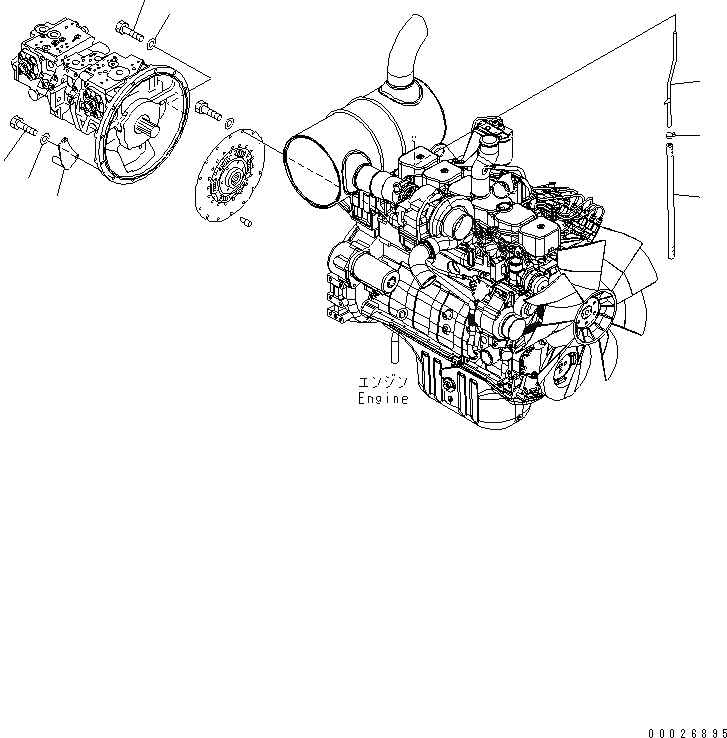 エンジン
Engine

00026895