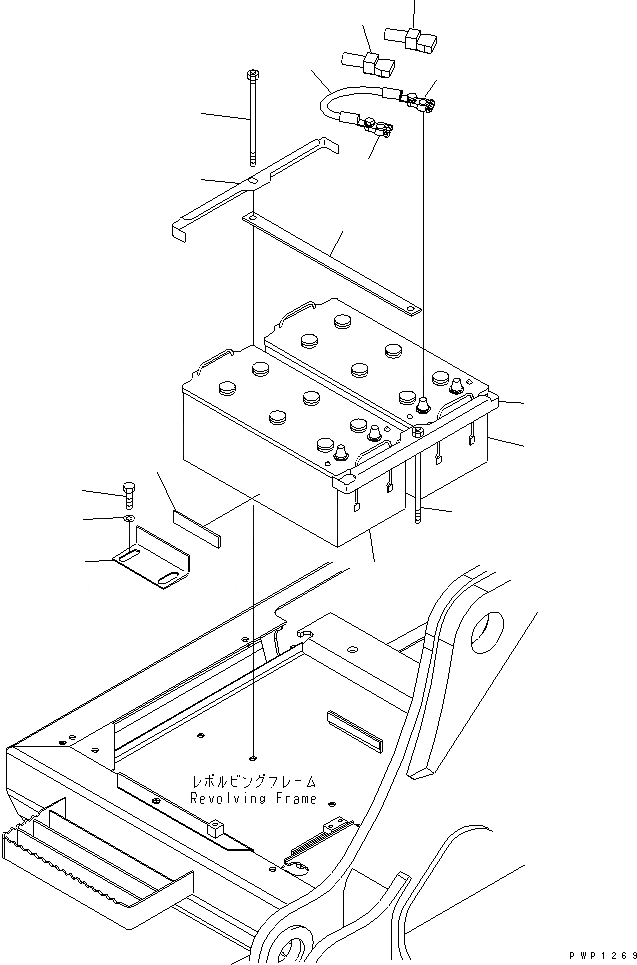 レボルビングフレーム
Revolving Frame

PWP1269