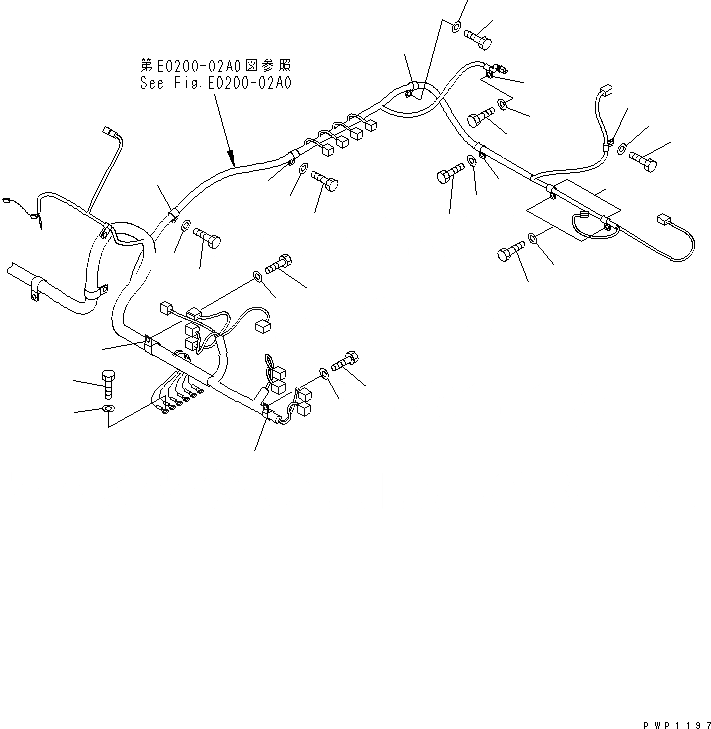 第E0200-02A0図参照
See Fig.E0200-02A0

PWP1197