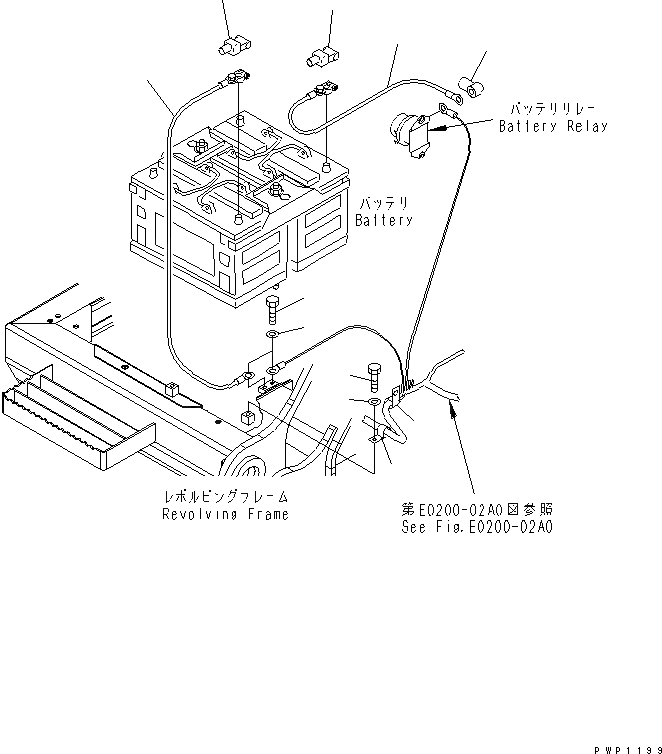 バッテリリレー
Battery Relay

バッテリ
Battery

レボルビングフレーム
Revolving Frame

第E0200-02A0図参照
See Fig.E0200-02A0

PWP1199