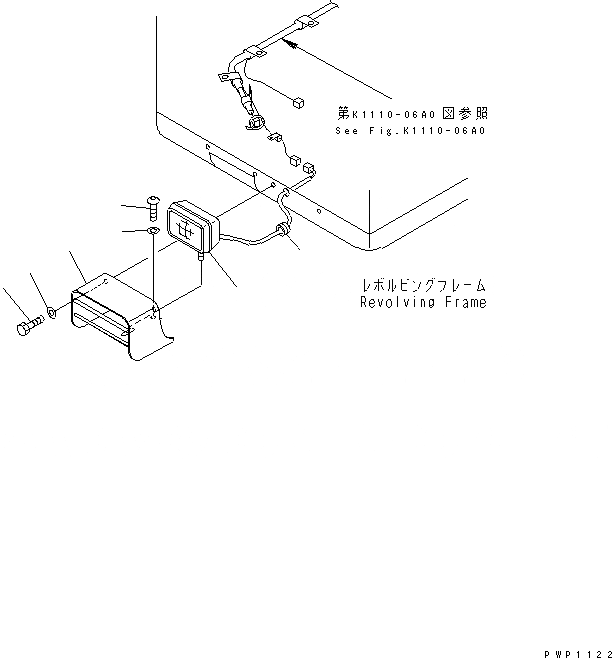 第K1110-06A0図参照
See Fig.K1110-06A0

レボルビングフレーム
Revolving Frame

PWP1122