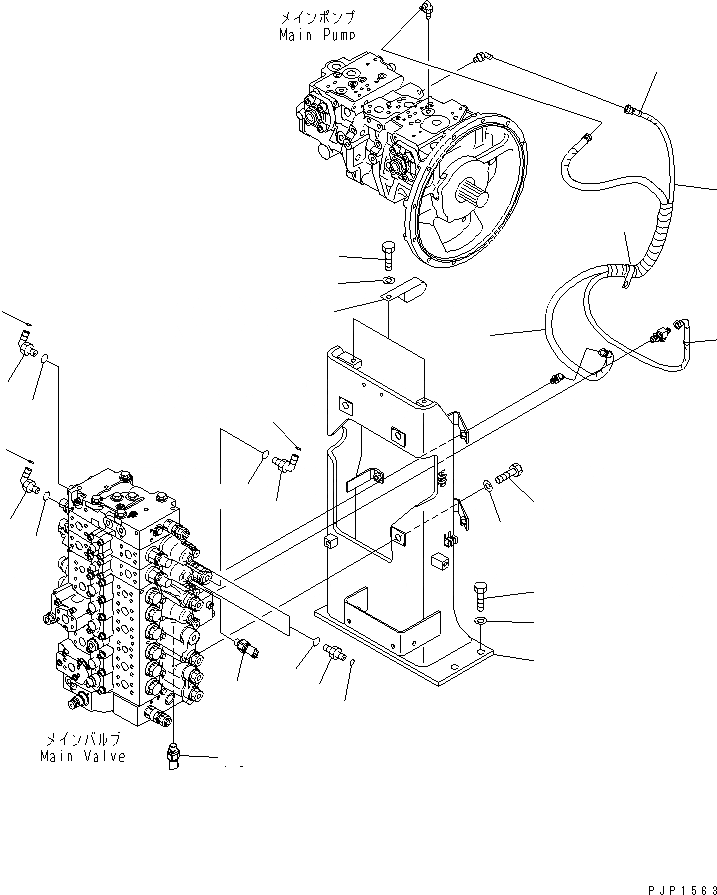 メインポンプ
Main Pump

メインバルブ
Main Valve

PJP1563