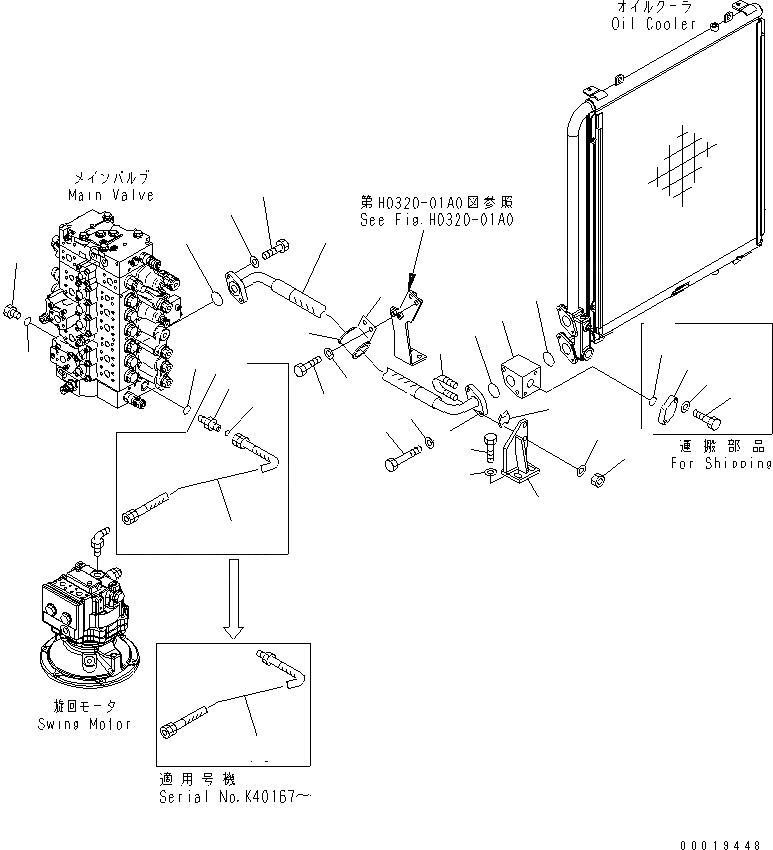 オイルクーラ
Oil Cooler

メインバルブ
Main Valve

第H0320-01A0図参照
See Fig.H0320-01A0

運搬部品
For Shipping

旋回モータ
Swing Motor

適用号機
Serial No.K40167～

00019448