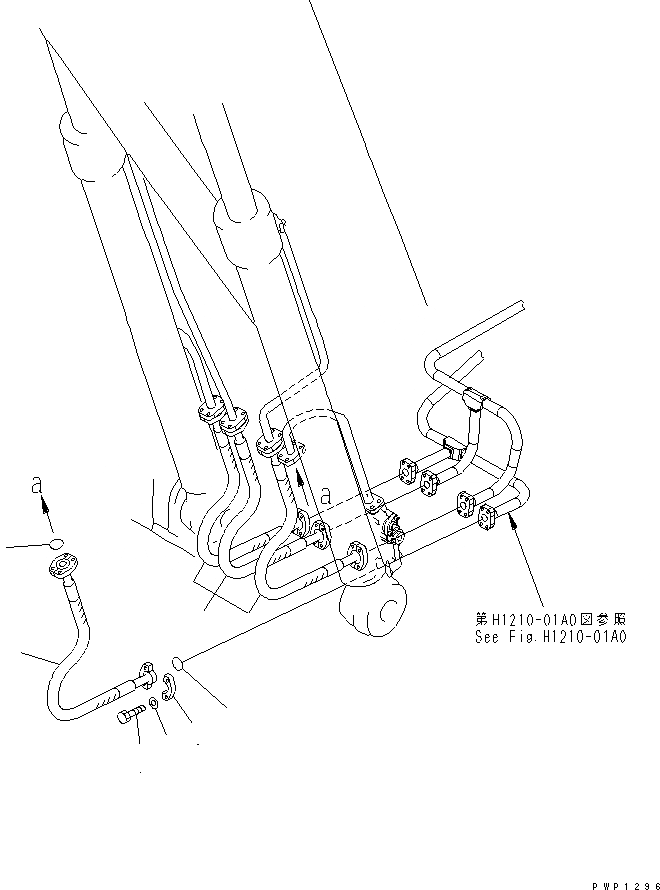 a

a

第H1210-01A0図参照
See Fig.H1210-01A0

PWP1296