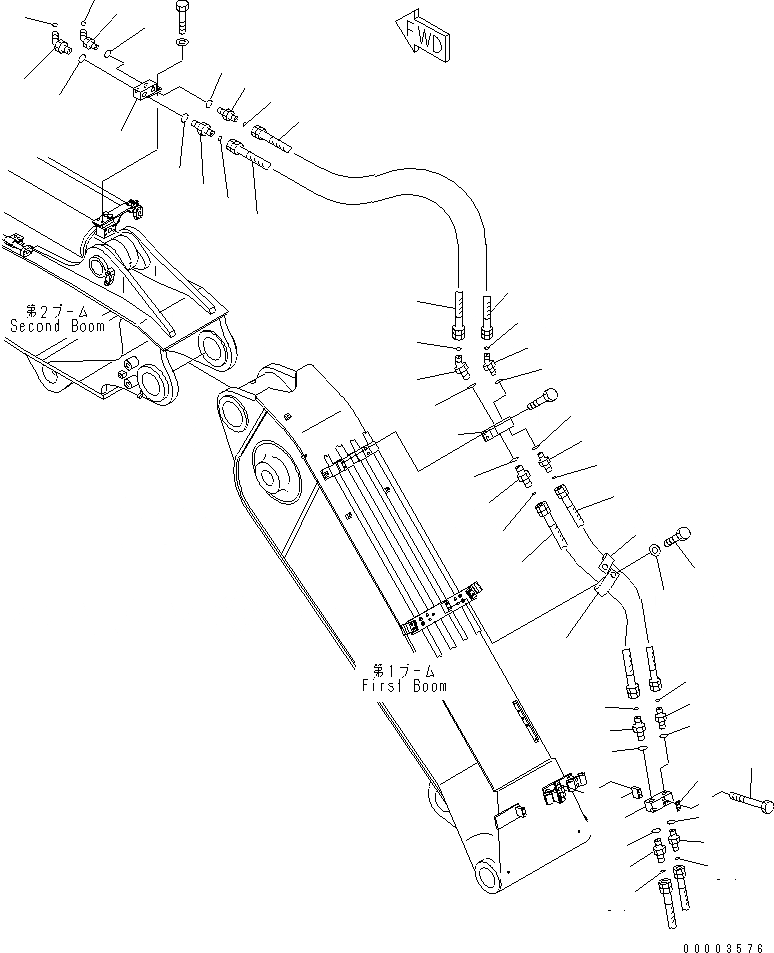 FWD

第2ブーム
Second Boom

第1ブーム
First Boom

00003576