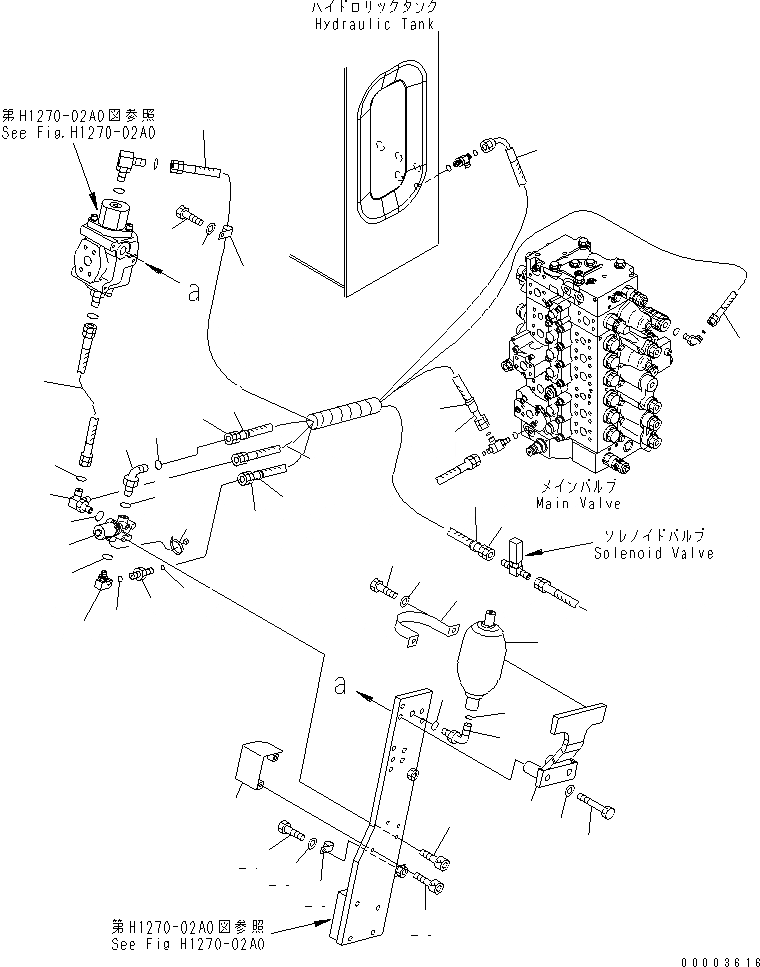 ハイドロリックタンク
Hydraulic Tank

第H1270-02A0図参照
See Fig.H1270-02A0

a

メインバルブ
Main Valve

ソレノイドバルブ
Solenoid Valve

a

第H1270-02A0図参照
See Fig H1270-02A0

00003616