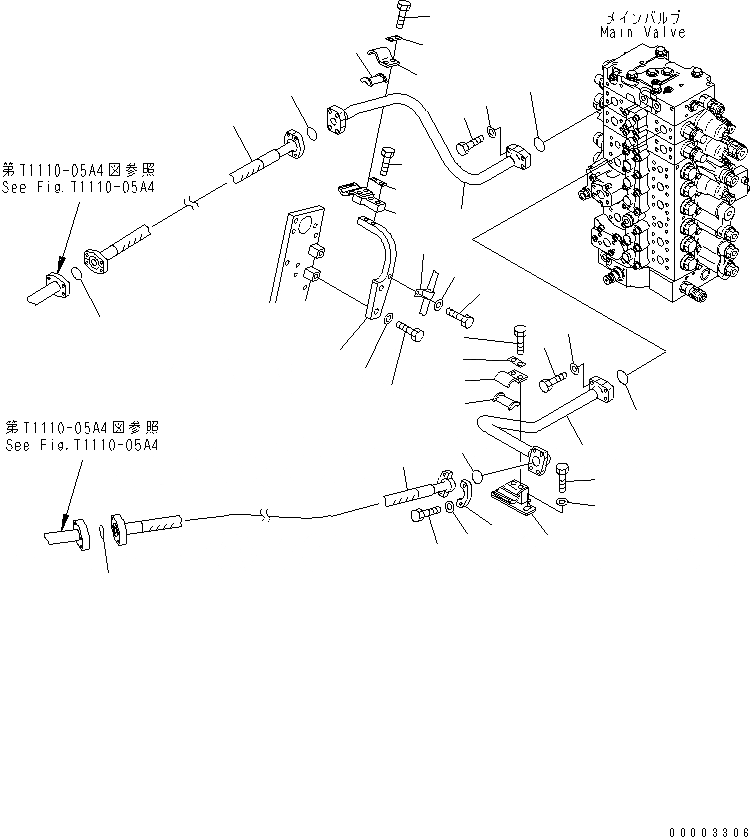 メインバルブ
Main Valve

第T1110-05A4図参照
See Fig.T1110-05A4

第T1110-05A4図参照
See Fig.T1110-05A4

00003306